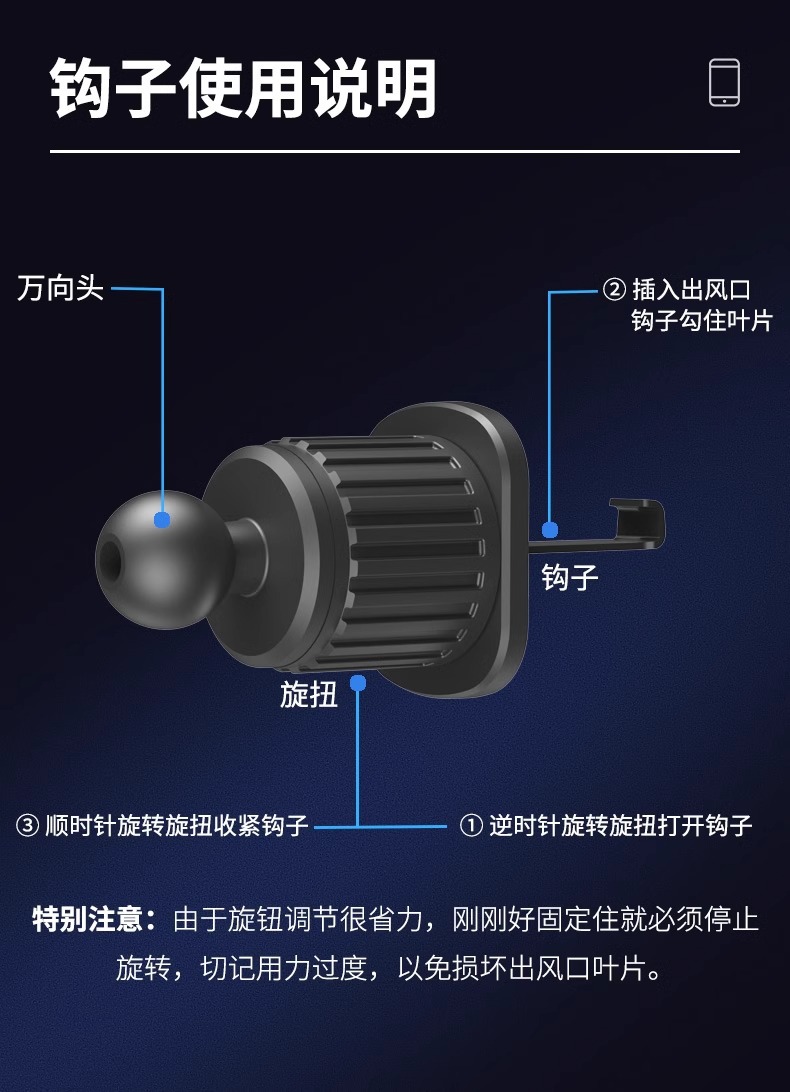 钩子使用说明

万向头

② 插入出风口
钩子勾住叶片

钩子

旋扭

③ 顺时针旋转旋扭收紧钩子

① 逆时针旋转旋扭打开钩子

特别注意：由于旋钮调节很省力，刚刚好固定住就必须停止旋转，切记用力过度，以免损坏出风口叶片。