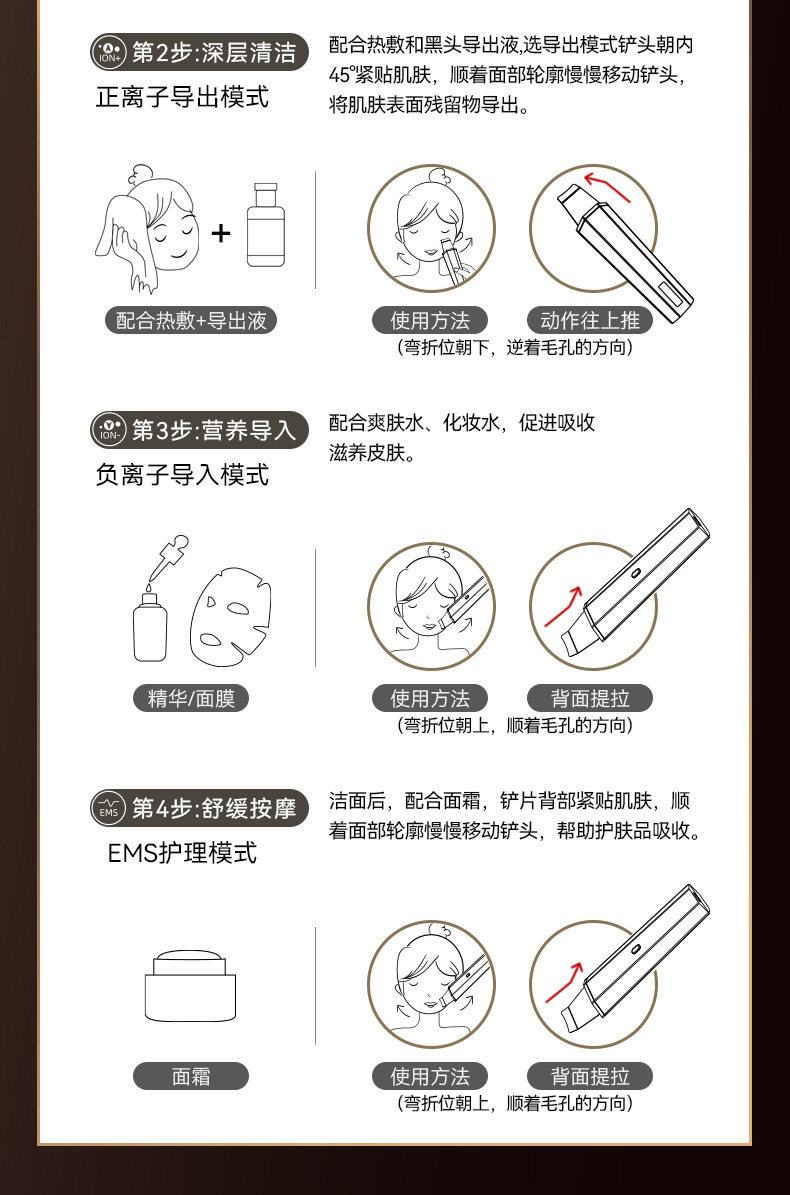 ION+ 第2步:深层清洁
正离子导出模式

配合热敷和黑头导出液,选导出模式铲头朝内45°紧贴肌肤，顺着面部轮廓慢慢移动铲头，将肌肤表面残留物导出。

+

配合热敷+导出液

使用方法

动作往上推

（弯折位朝下，逆着毛孔的方向）

ION- 第3步:营养导入
负离子导入模式

配合爽肤水、化妆水，促进吸收滋养皮肤。

精华/面膜

使用方法

背面提拉

（弯折位朝上，顺着毛孔的方向）

EMS 第4步:舒缓按摩
EMS护理模式

洁面后，配合面霜，铲片背部紧贴肌肤，顺着面部轮廓慢慢移动铲头，帮助护肤品吸收。

面霜

使用方法

背面提拉

（弯折位朝上，顺着毛孔的方向）