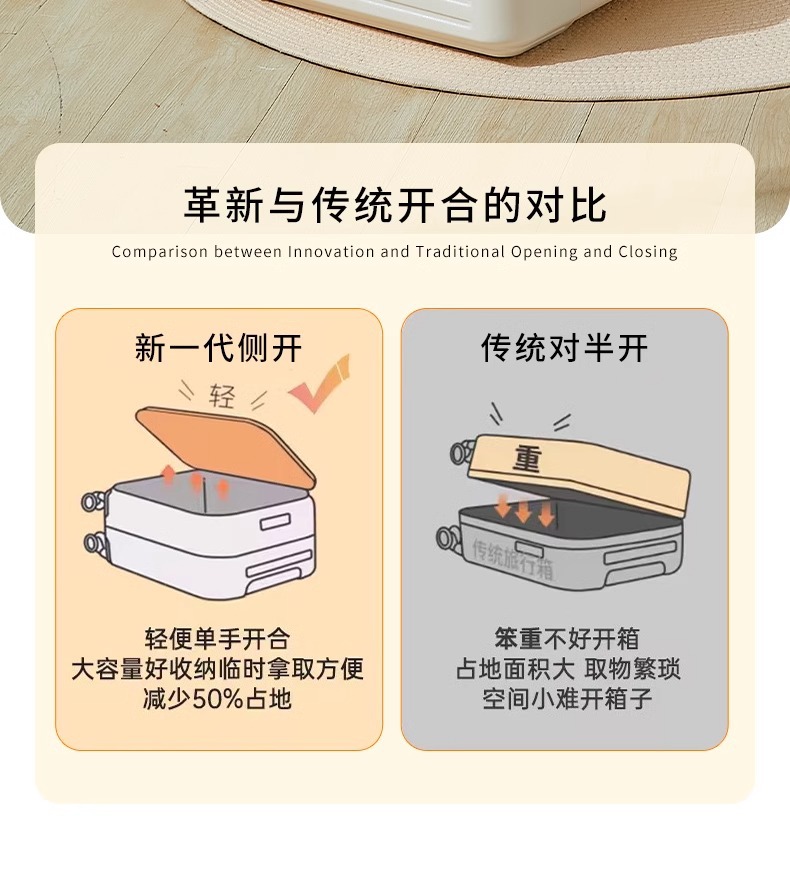 革新与传统开合的对比

Comparison between Innovation and Traditional Opening and Closing

新一代侧开

轻

轻便单手开合
大容量好收纳临时拿取方便
减少50%占地

传统对半开

重

传统旅行箱

笨重不好开箱
占地面积大 取物繁琐
空间小难开箱子