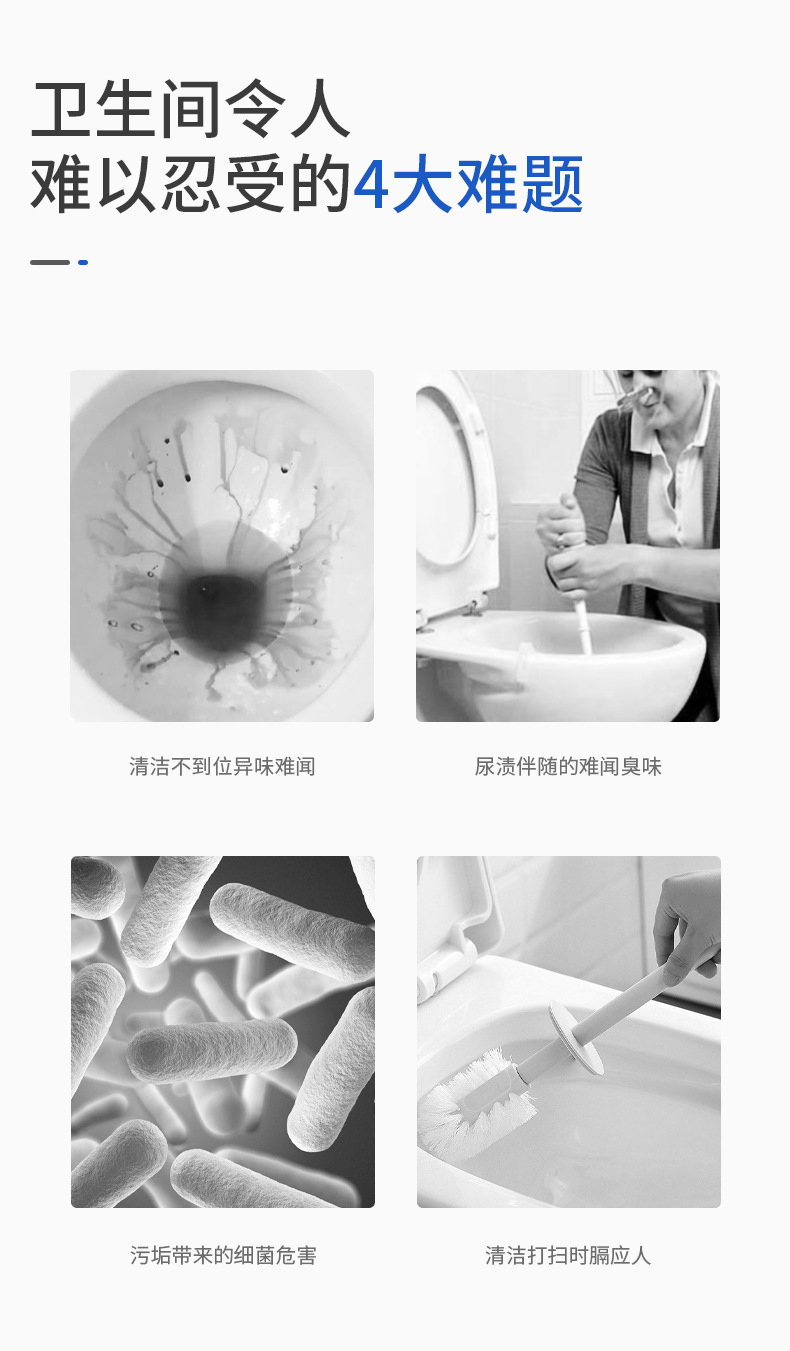 卫生间令人
难以忍受的4大难题

清洁不到位异味难闻

尿渍伴随的难闻臭味

污垢带来的细菌危害

清洁打扫时膈应人