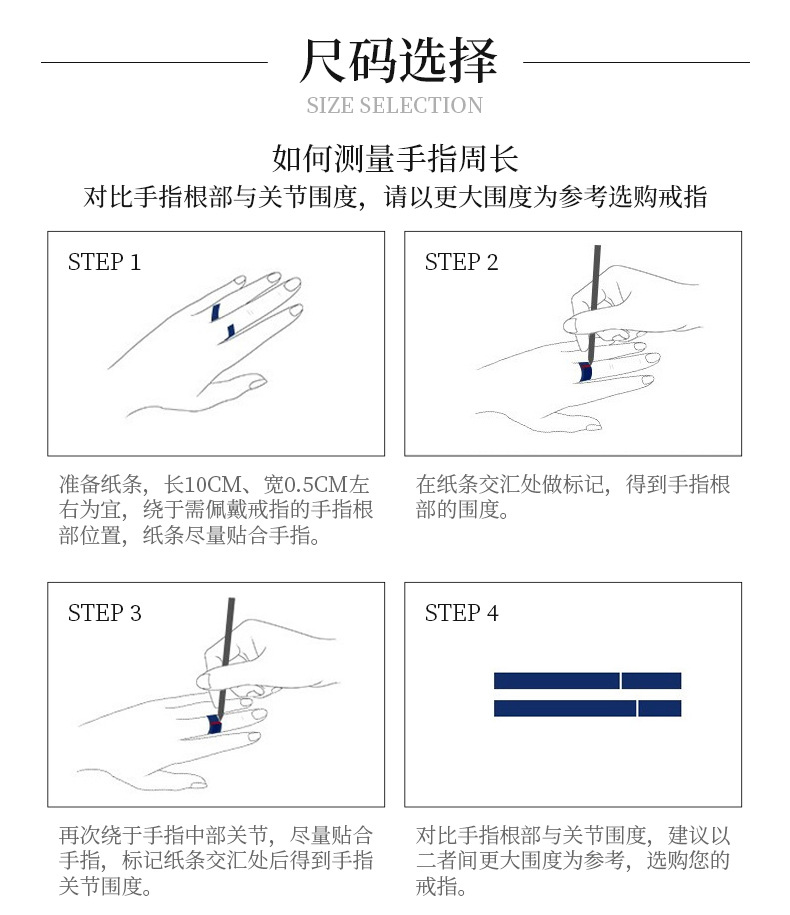 尺码选择
SIZE SELECTION

如何测量手指周长
对比手指根部与关节围度，请以更大围度为参考选购戒指

STEP 1

准备纸条，长10CM、宽0.5CM左右为宜，绕于需佩戴戒指的手指根部位置，纸条尽量贴合手指。

STEP 2

在纸条交汇处做标记，得到手指根部的围度。

STEP 3

再次绕于手指中部关节，尽量贴合手指，标记纸条交汇处后得到手指关节围度。

STEP 4

对比手指根部与关节围度，建议以二者间更大围度为参考，选购您的戒指。