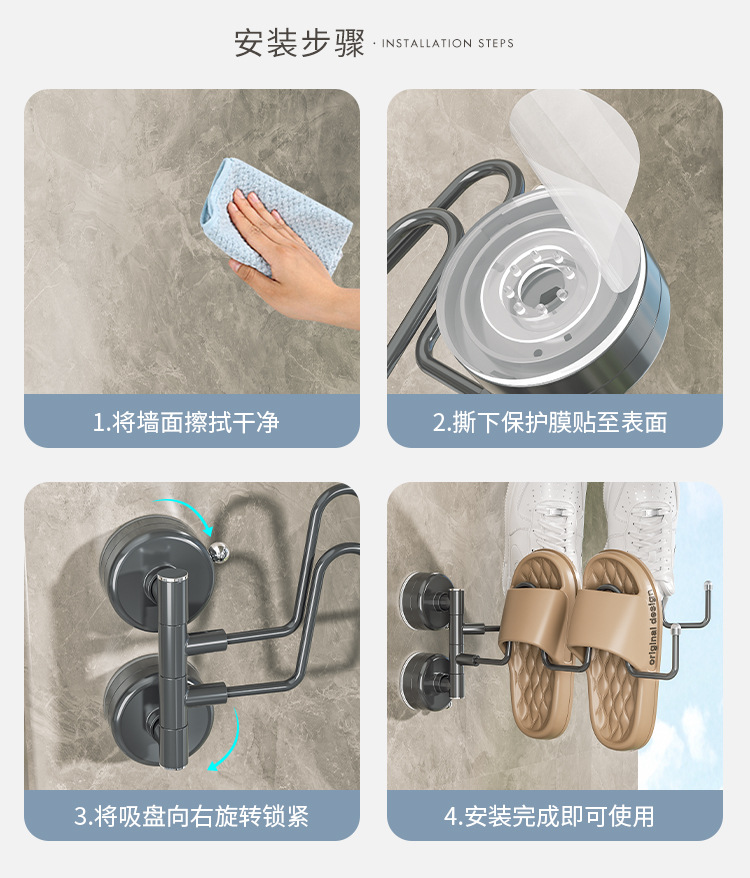 安装步骤 · INSTALLATION STEPS

1.将墙面擦拭干净

2.撕下保护膜贴至表面

3.将吸盘向右旋转锁紧

original design

4.安装完成即可使用