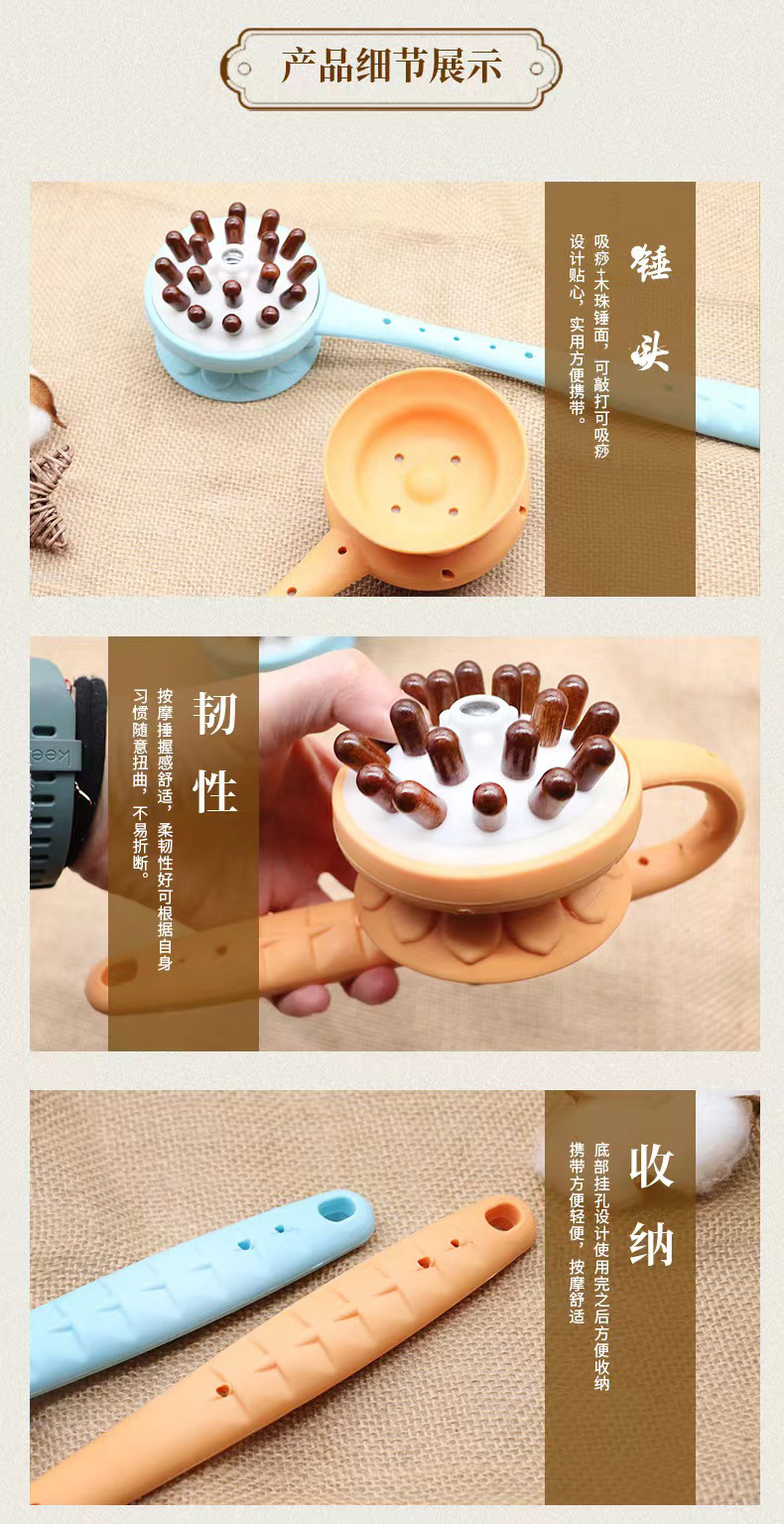 产品细节展示

锤头

吸痧+木珠锤面，可敲打可吸痧设计贴心，实用方便携带。

韧性

按摩捶握感舒适，柔韧性好可根据自身习惯随意扭曲，不易折断。

keep

收纳

底部挂孔设计使用完之后方便收纳携带方便轻便，按摩舒适