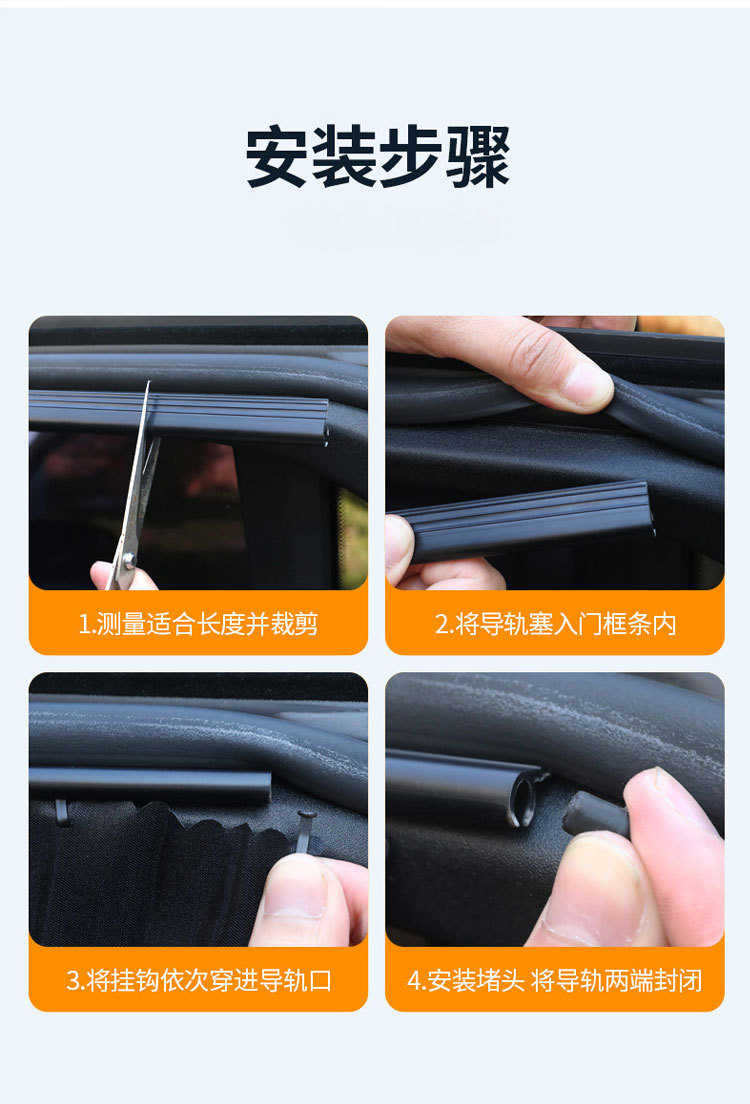 安装步骤

1.测量适合长度并裁剪

2.将导轨塞入门框条内

3.将挂钩依次穿进导轨口

4.安装堵头 将导轨两端封闭