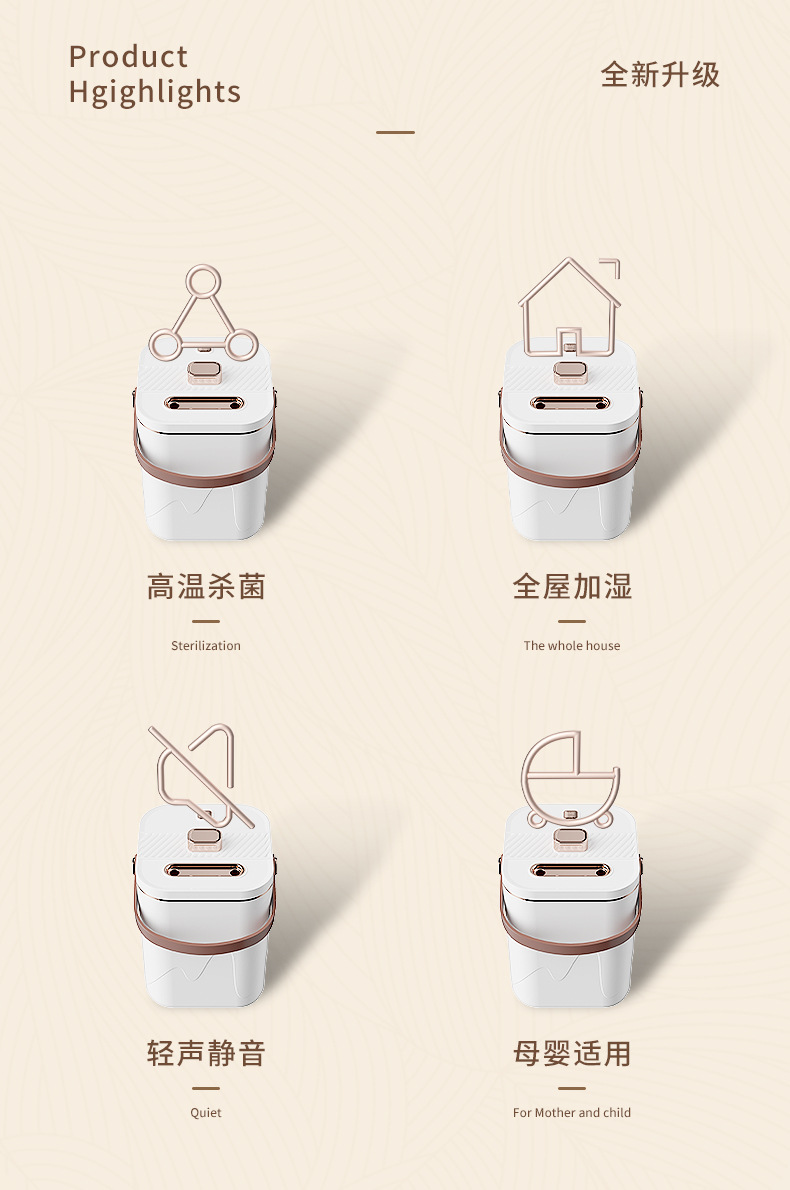 Product Hgighlights

全新升级

高温杀菌

Sterilization

全屋加湿

The whole house

轻声静音

Quiet

母婴适用

For Mother and child