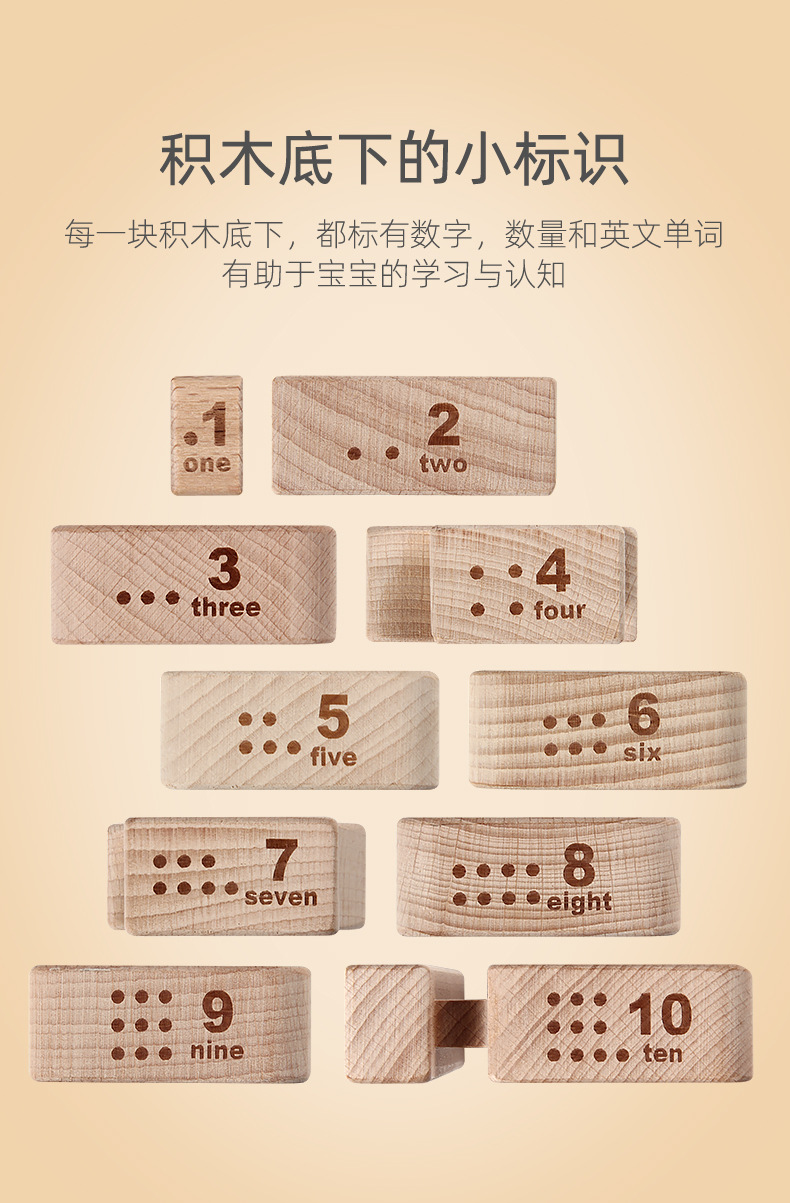 积木底下的小标识

每一块积木底下，都标有数字，数量和英文单词
有助于宝宝的学习与认知

1
one

2
two

3
three

4
four

5
five

6
six

7
seven

8
eight

9
nine

10
ten