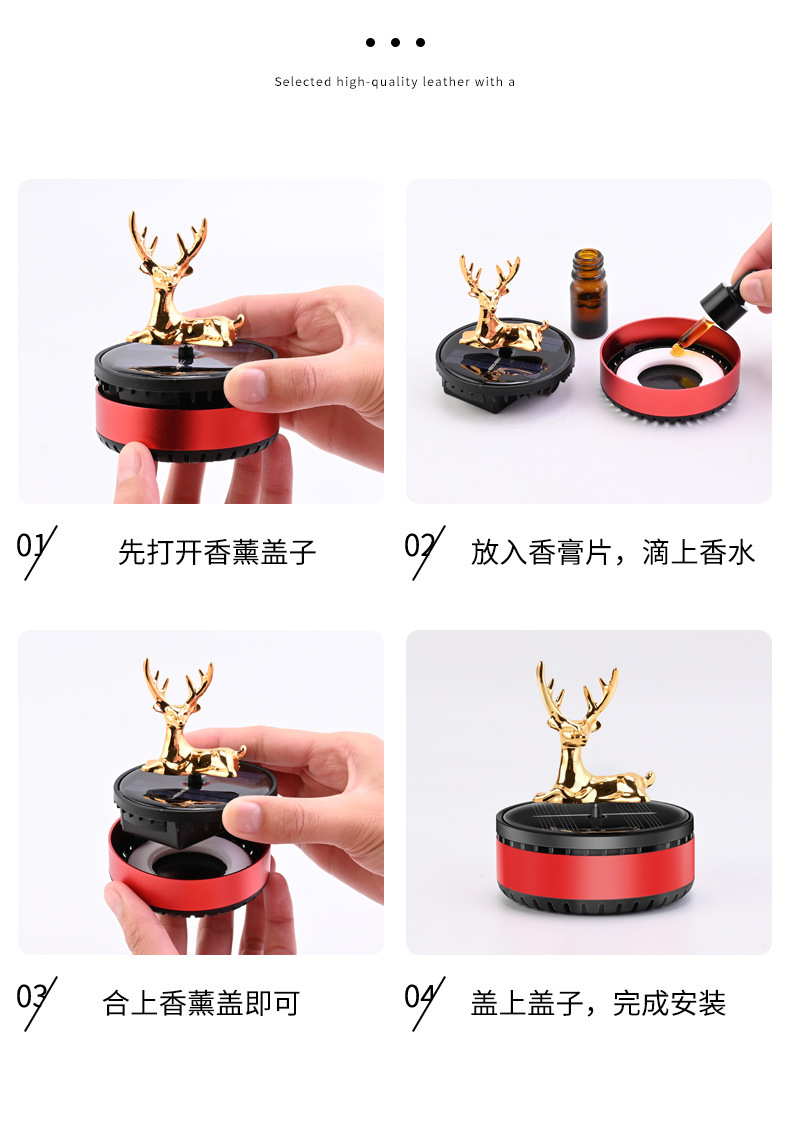 • • •

Selected high-quality leather with a

01 先打开香薰盖子

02 放入香膏片，滴上香水

03 合上香薰盖即可

04 盖上盖子，完成安装