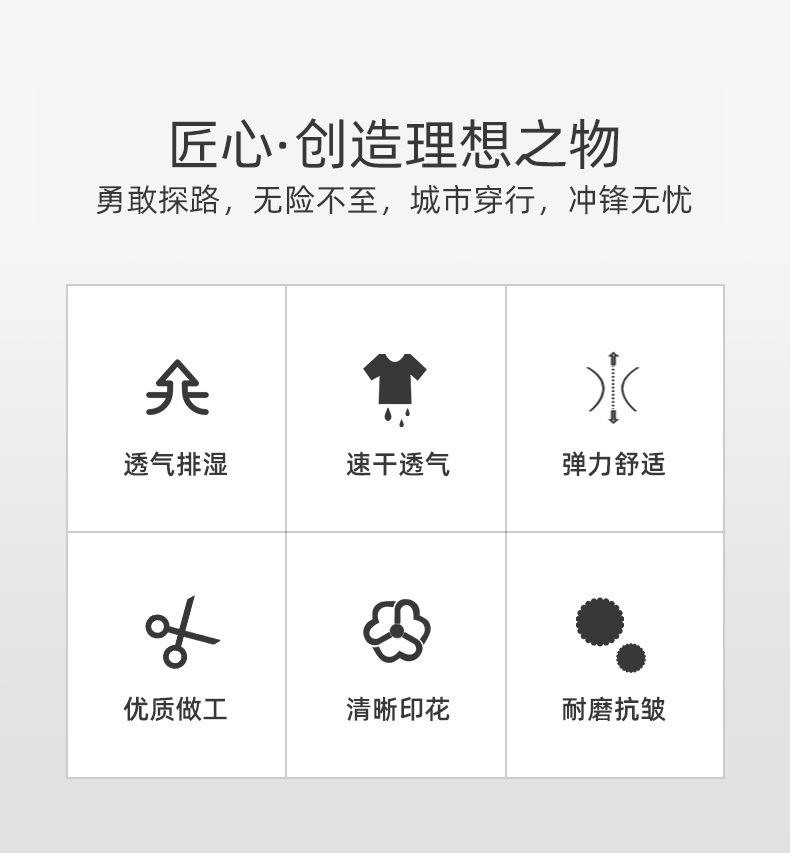 匠心·创造理想之物

勇敢探路，无险不至，城市穿行，冲锋无忧

透气排湿

速干透气

弹力舒适

优质做工

清晰印花

耐磨抗皱