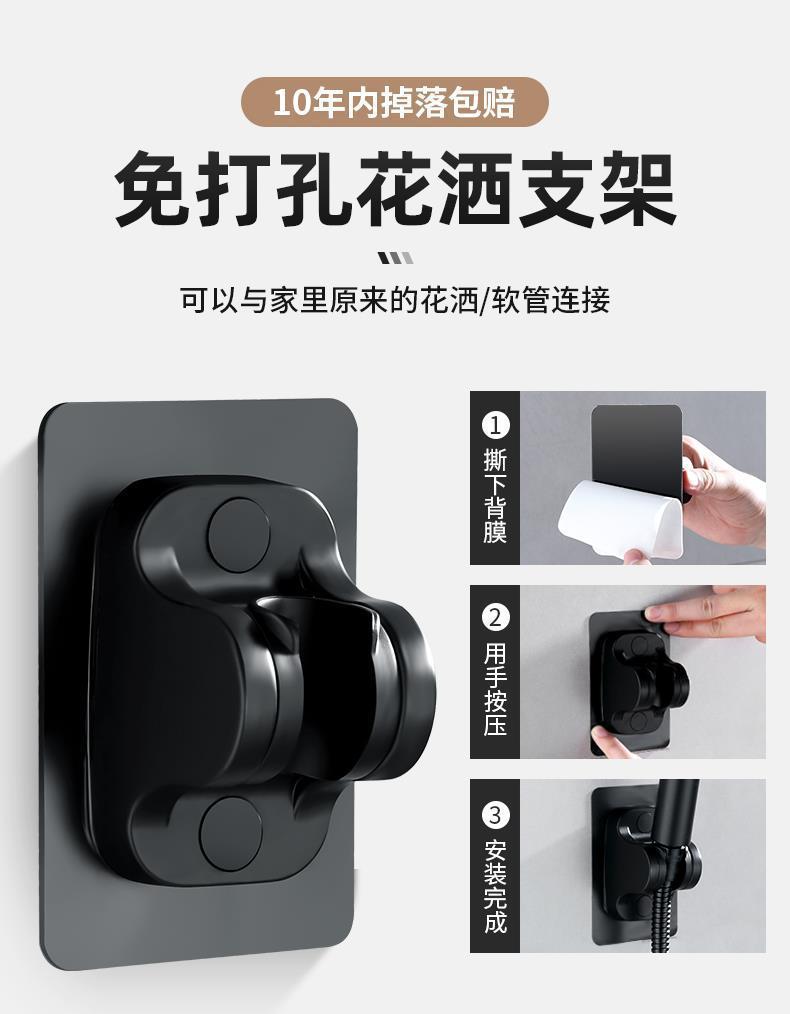 10年内掉落包赔

免打孔花洒支架

可以与家里原来的花洒/软管连接

1 撕下背膜

2 用手按压

3 安装完成