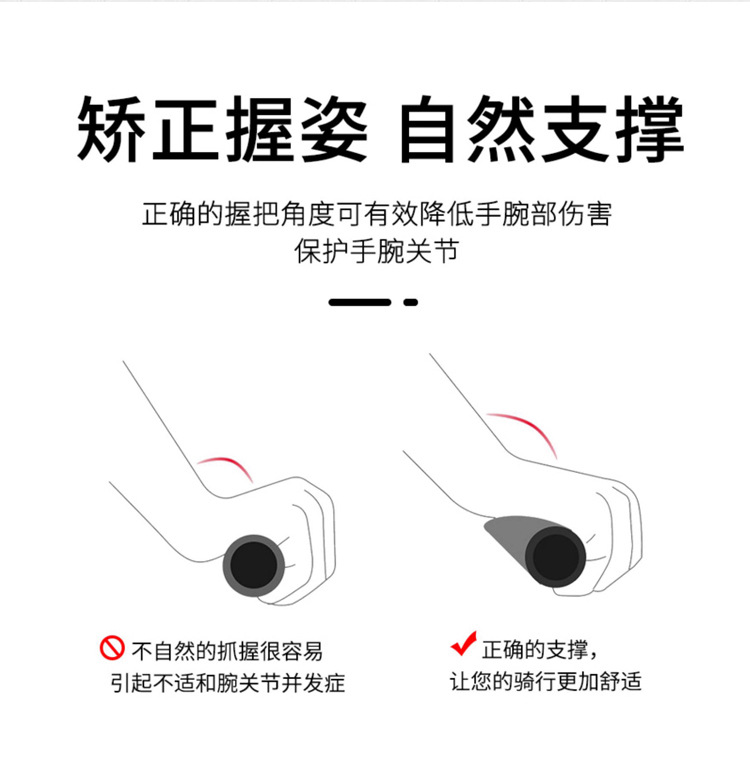 矫正握姿 自然支撑

正确的握把角度可有效降低手腕部伤害
保护手腕关节

不自然的抓握很容易
引起不适和腕关节并发症

正确的支撑，
让您的骑行更加舒适