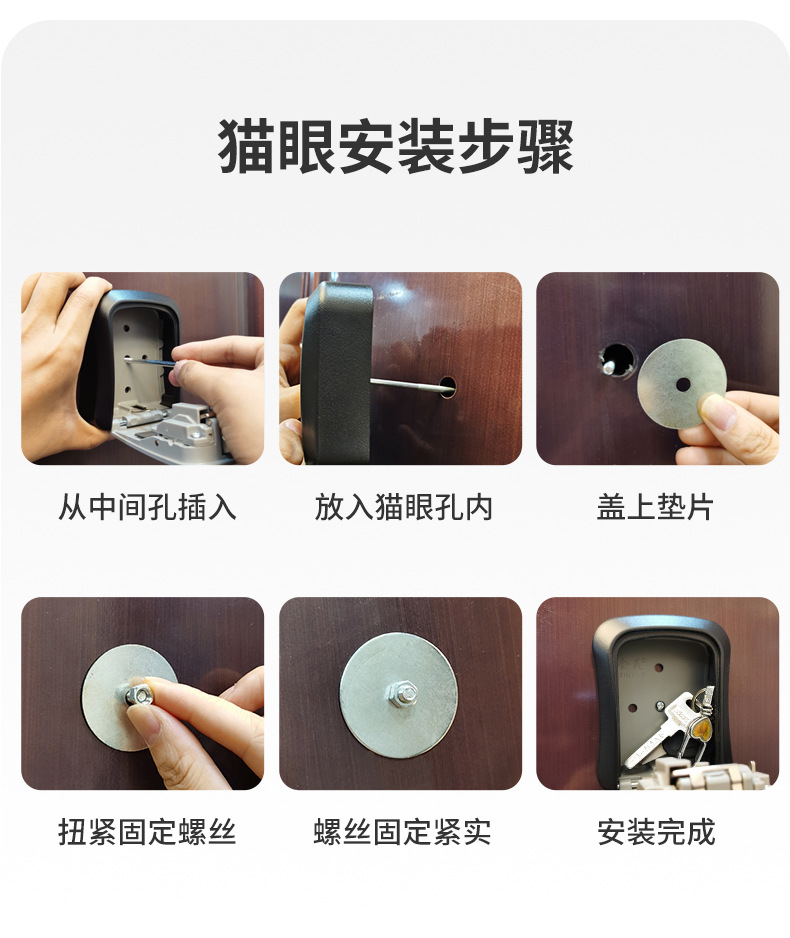 猫眼安装步骤

从中间孔插入

放入猫眼孔内

盖上垫片

扭紧固定螺丝

螺丝固定紧实

安装完成