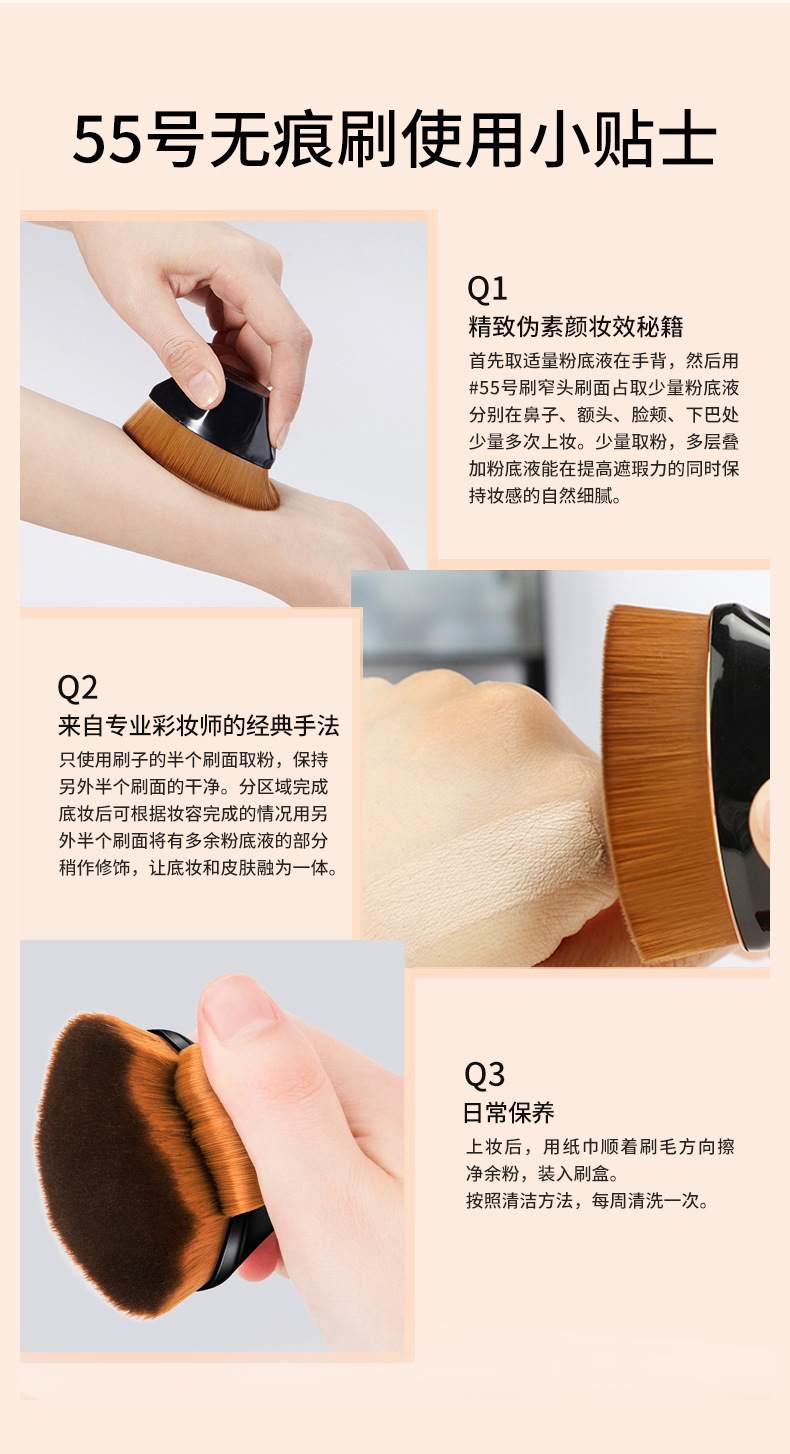 55号无痕刷使用小贴士

Q1
精致伪素颜妆效秘籍
首先取适量粉底液在手背，然后用#55号刷窄头刷面占取少量粉底液分别在鼻子、额头、脸颊、下巴处少量多次上妆。少量取粉，多层叠加粉底液能在提高遮瑕力的同时保持妆感的自然细腻。

Q2
来自专业彩妆师的经典手法
只使用刷子的半个刷面取粉，保持另外半个刷面的干净。分区域完成底妆后可根据妆容完成的情况用另外半个刷面将有多余粉底液的部分稍作修饰，让底妆和皮肤融为一体。

Q3
日常保养
上妆后，用纸巾顺着刷毛方向擦净余粉，装入刷盒。
按照清洁方法，每周清洗一次。