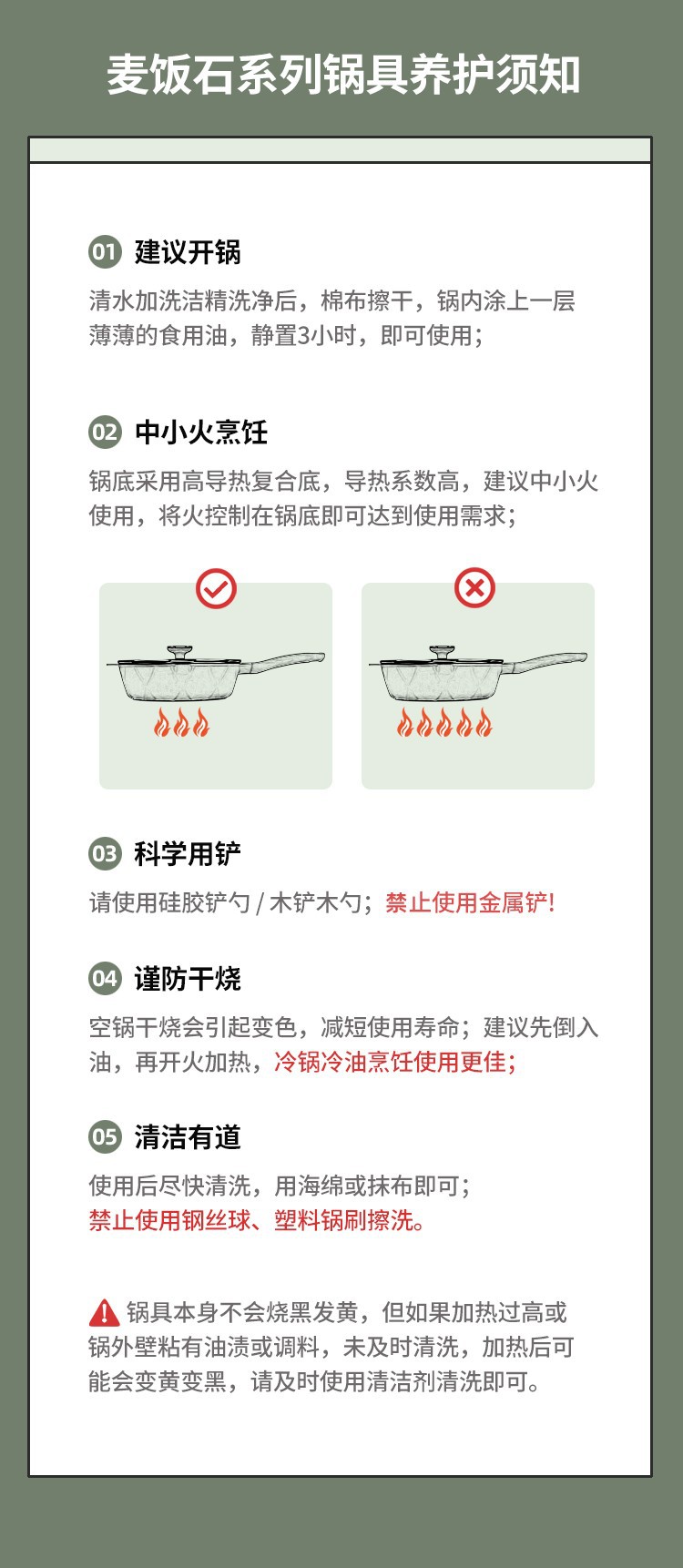 麦饭石系列锅具养护须知

01 建议开锅

清水加洗洁精洗净后，棉布擦干，锅内涂上一层薄薄的食用油，静置3小时，即可使用；

02 中小火烹饪

锅底采用高导热复合底，导热系数高，建议中小火使用，将火控制在锅底即可达到使用需求；

03 科学用铲

请使用硅胶铲勺 / 木铲木勺；禁止使用金属铲！

04 谨防干烧

空锅干烧会引起变色，减短使用寿命；建议先倒入油，再开火加热，冷锅冷油烹饪使用更佳；

05 清洁有道

使用后尽快清洗，用海绵或抹布即可；
禁止使用钢丝球、塑料锅刷擦洗。

锅具本身不会烧黑发黄，但如果加热过高或锅外壁粘有油渍或调料，未及时清洗，加热后可能会变黄变黑，请及时使用清洁剂清洗即可。