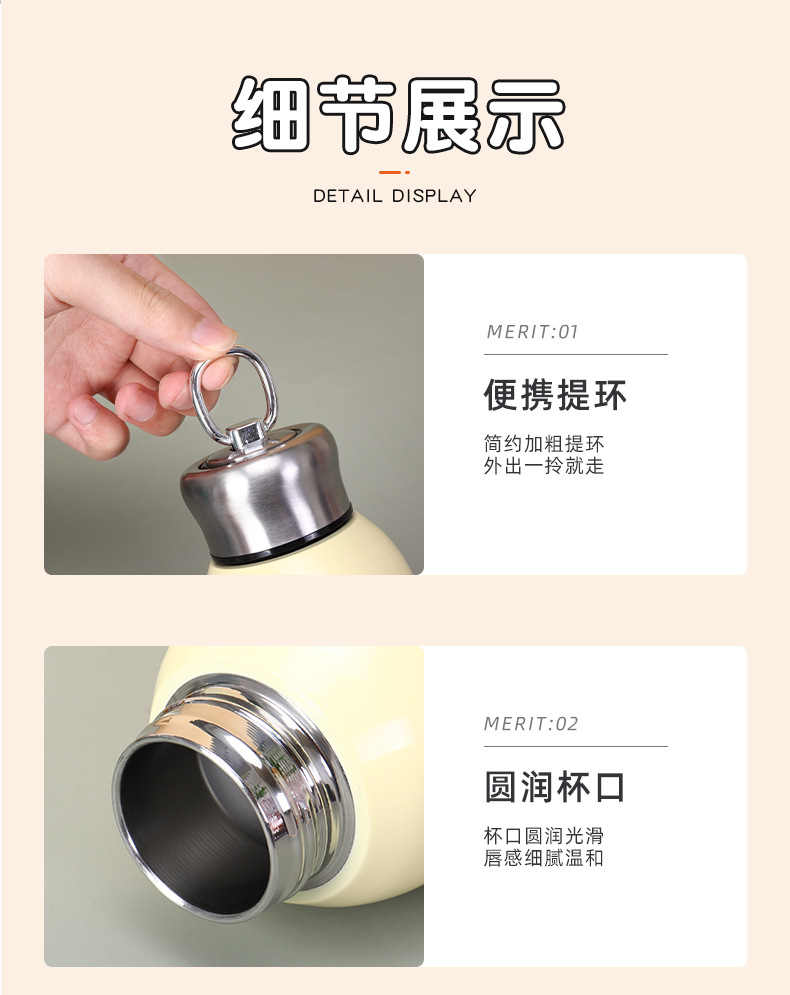 细节展示

DETAIL DISPLAY

MERIT:01

便携提环

简约加粗提环
外出一拎就走

MERIT:02

圆润杯口

杯口圆润光滑
唇感细腻温和