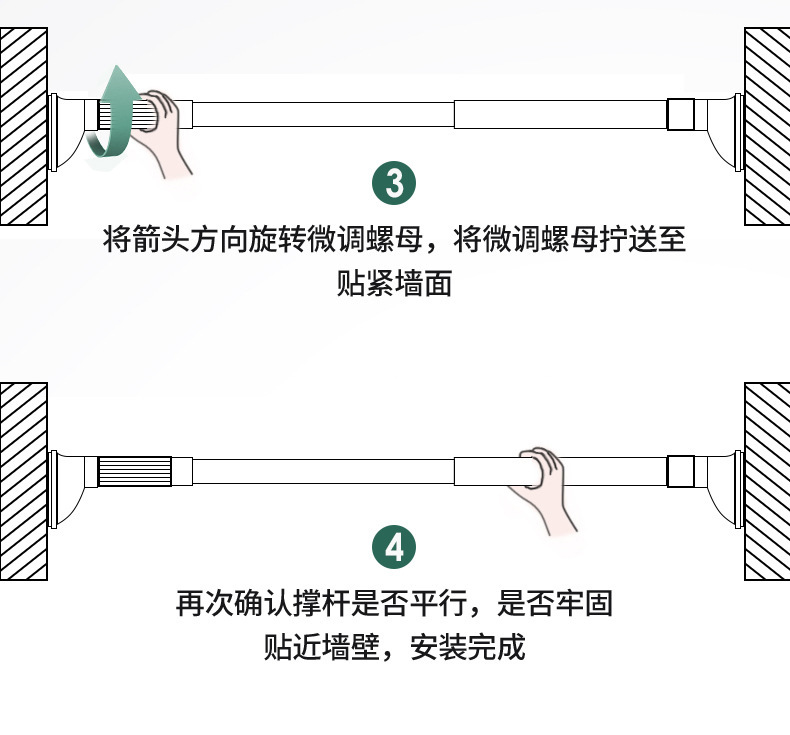 3

将箭头方向旋转微调螺母，将微调螺母拧送至贴紧墙面

4

再次确认撑杆是否平行，是否牢固贴近墙壁，安装完成