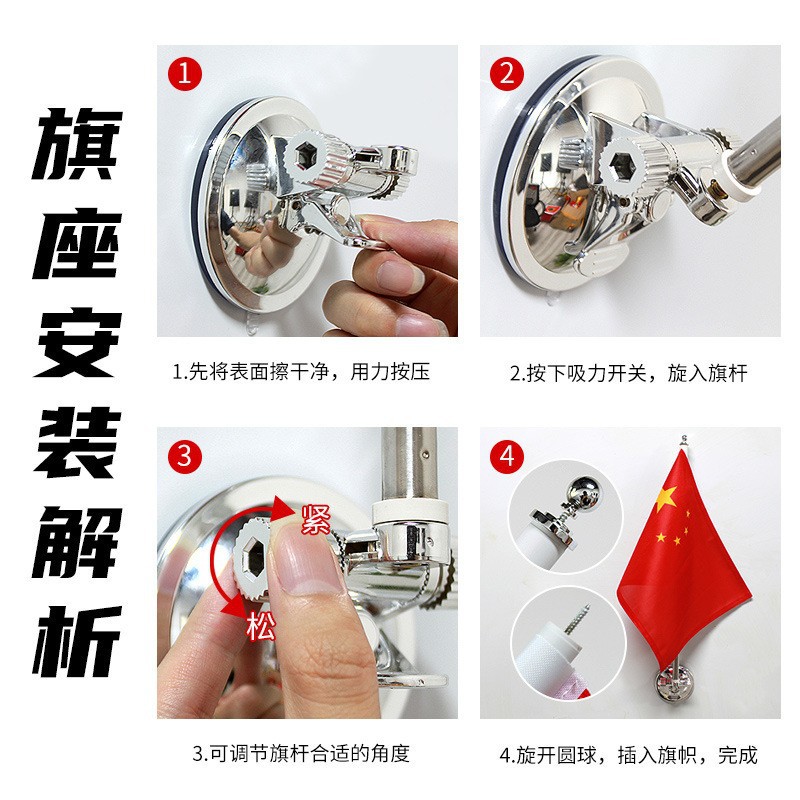 旗座安装解析

1

1.先将表面擦干净，用力按压

2

2.按下吸力开关，旋入旗杆

3

紧

松

3.可调节旗杆合适的角度

4

4.旋开圆球，插入旗帜，完成