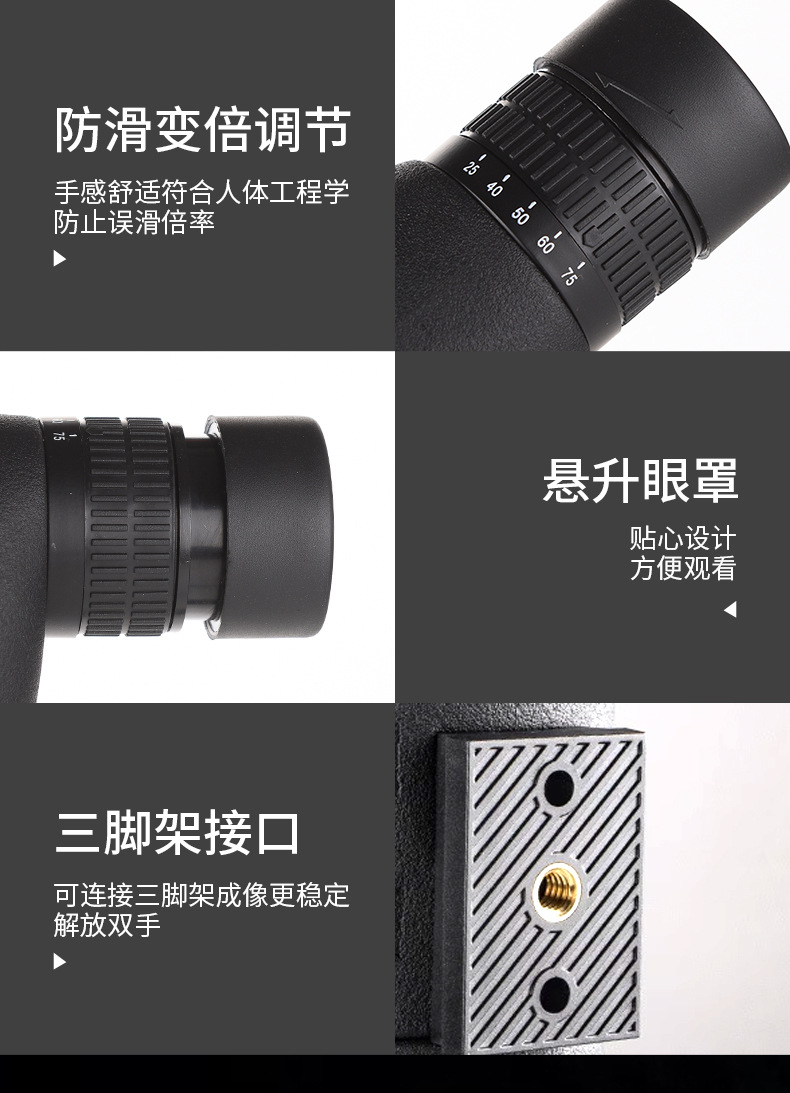 防滑变倍调节

手感舒适符合人体工程学
防止误滑倍率

25
40
50
60
75

75

悬升眼罩

贴心设计
方便观看

三脚架接口

可连接三脚架成像更稳定
解放双手