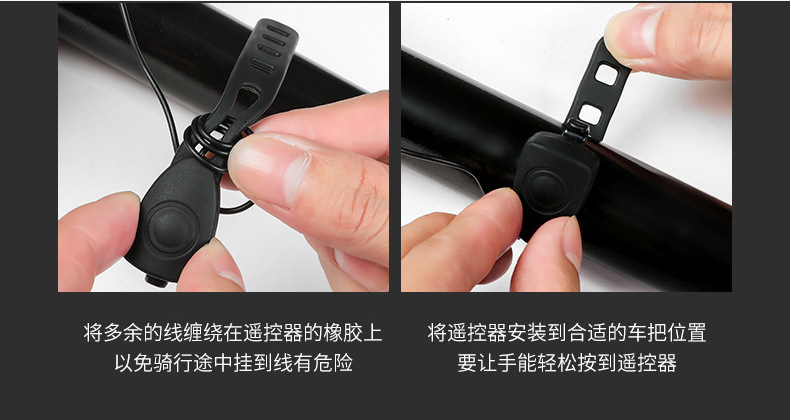 将多余的线缠绕在遥控器的橡胶上
以免骑行途中挂到线有危险

将遥控器安装到合适的车把位置
要让手能轻松按到遥控器