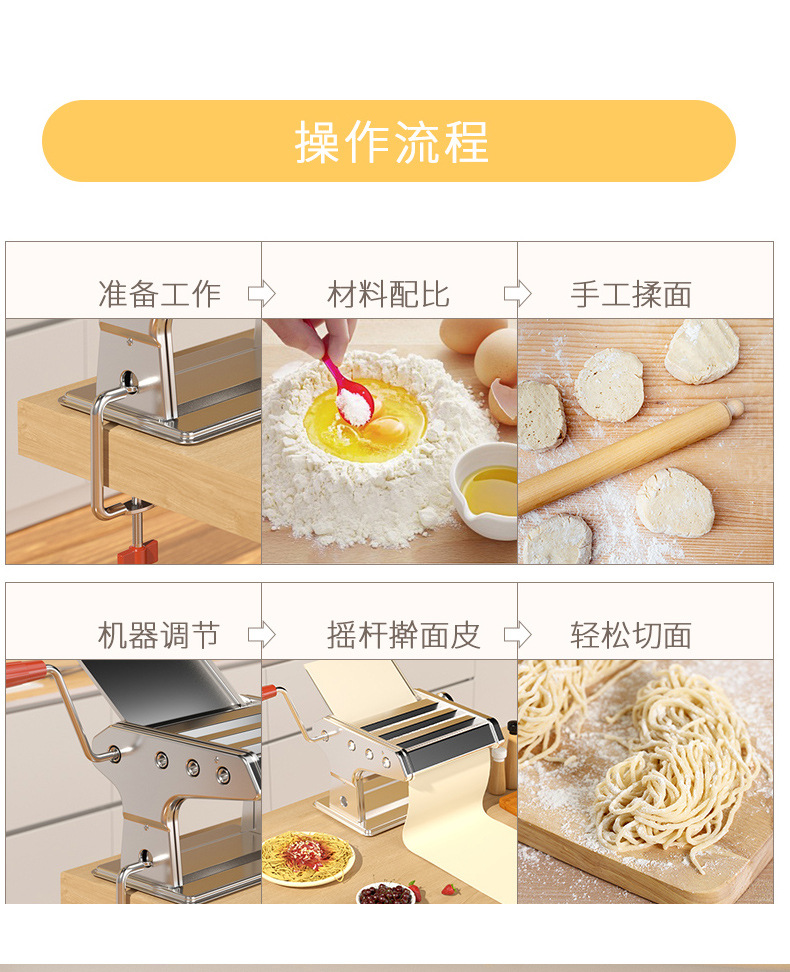 操作流程

准备工作

材料配比

手工揉面

机器调节

摇杆擀面皮

轻松切面