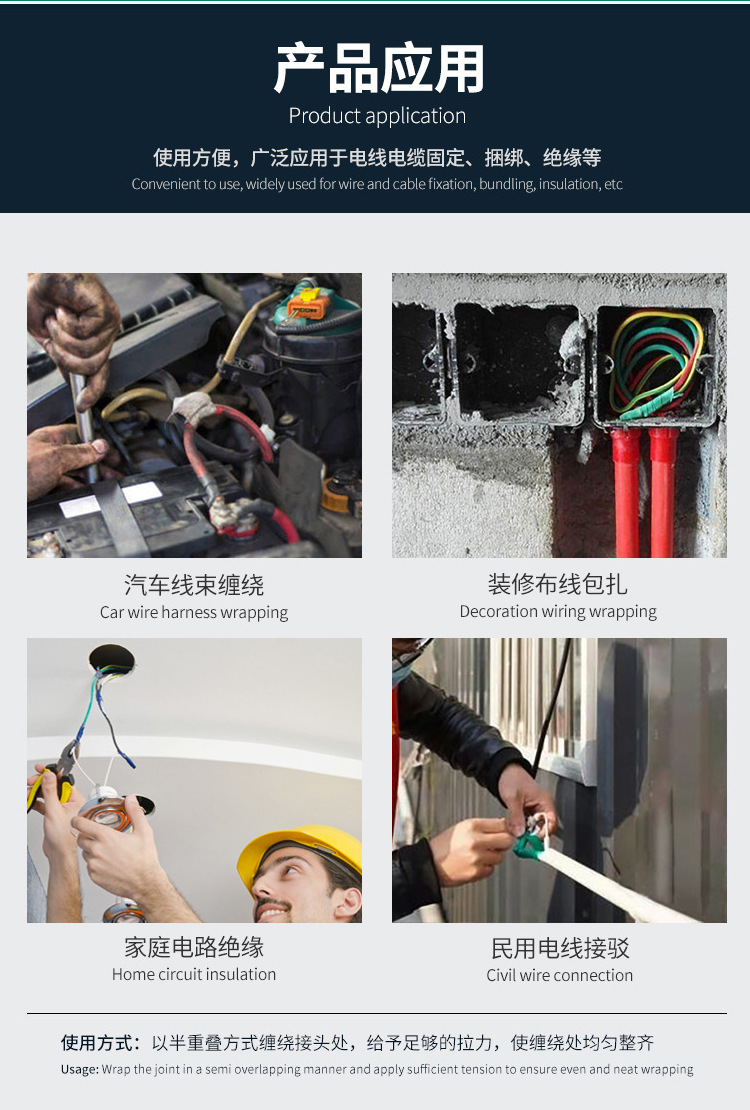 产品应用
Product application

使用方便，广泛应用于电线电缆固定、捆绑、绝缘等
Convenient to use, widely used for wire and cable fixation, bundling, insulation, etc

汽车线束缠绕
Car wire harness wrapping

装修布线包扎
Decoration wiring wrapping

家庭电路绝缘
Home circuit insulation

民用电线接驳
Civil wire connection

使用方式：以半重叠方式缠绕接头处，给予足够的拉力，使缠绕处均匀整齐
Usage: Wrap the joint in a semi overlapping manner and apply sufficient tension to ensure even and neat wrapping