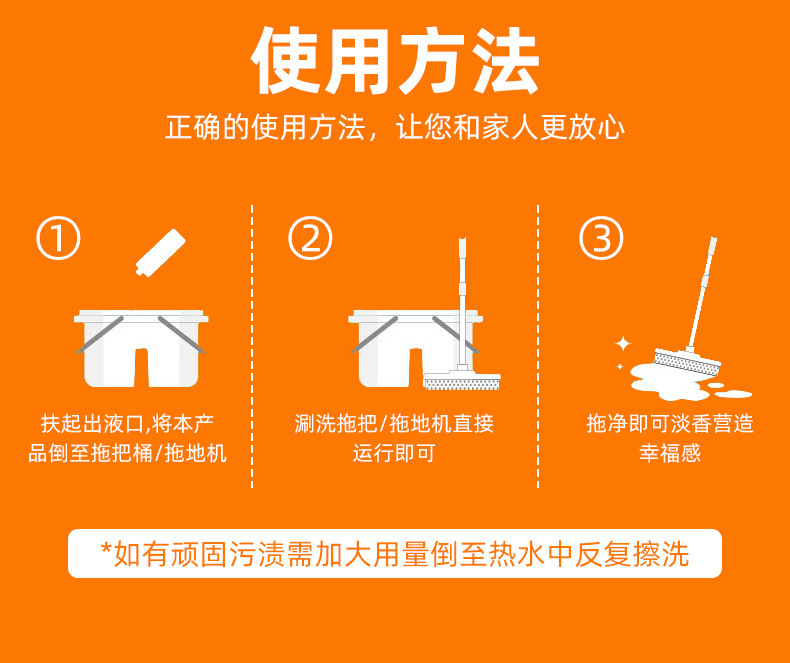 使用方法

正确的使用方法，让您和家人更放心

①

扶起出液口,将本产品倒至拖把桶/拖地机

②

涮洗拖把/拖地机直接运行即可

③

拖净即可淡香营造幸福感

*如有顽固污渍需加大用量倒至热水中反复擦洗