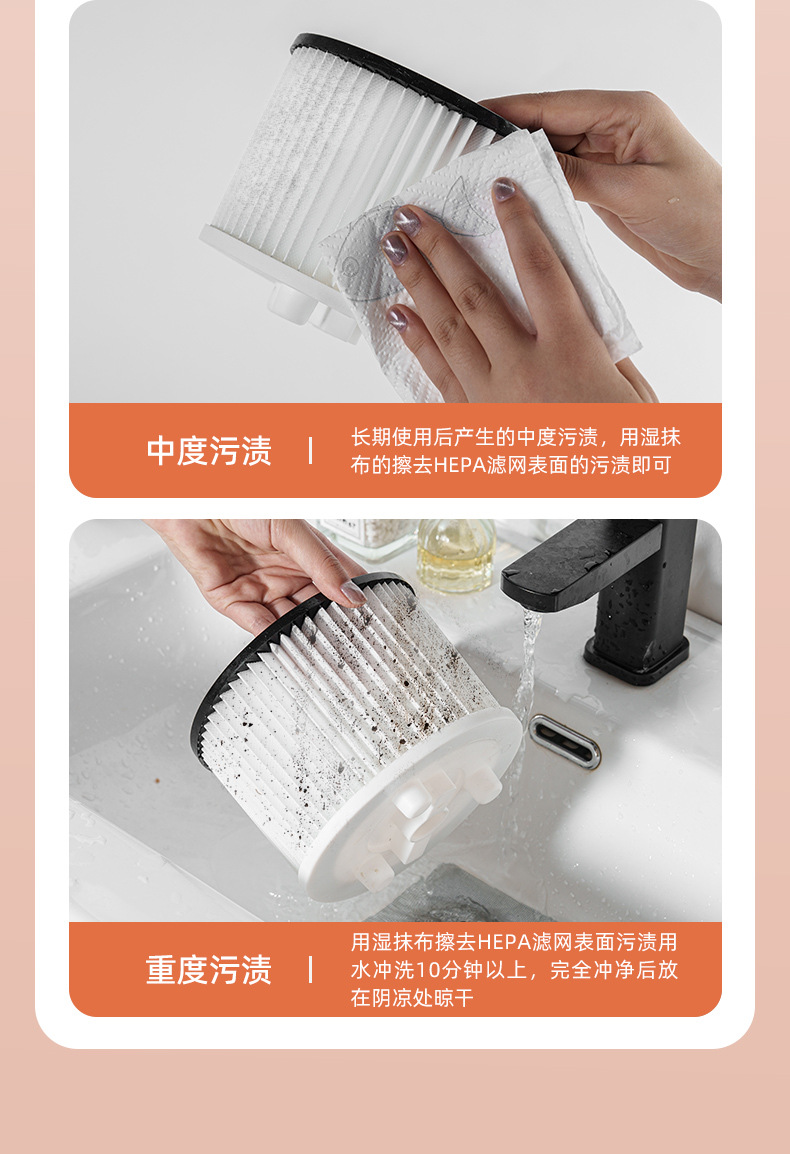 中度污渍 | 长期使用后产生的中度污渍，用湿抹布的擦去HEPA滤网表面的污渍即可

重度污渍 | 用湿抹布擦去HEPA滤网表面污渍用水冲洗10分钟以上，完全冲净后放在阴凉处晾干