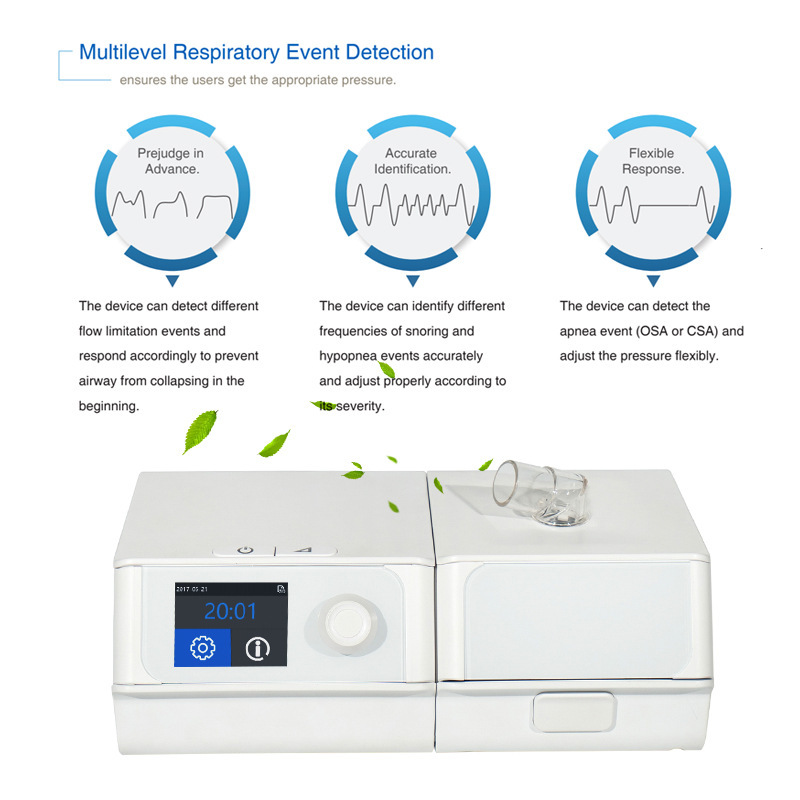 Multilevel Respiratory Event Detection

ensures the users get the appropriate pressure.

Prejudge in Advance.

The device can detect different flow limitation events and respond accordingly to prevent airway from collapsing in the beginning.

Accurate Identification.

The device can identify different frequencies of snoring and hypopnea events accurately and adjust properly according to its severity.

Flexible Response.

The device can detect the apnea event (OSA or CSA) and adjust the pressure flexibly.

2017 05 21

20:01