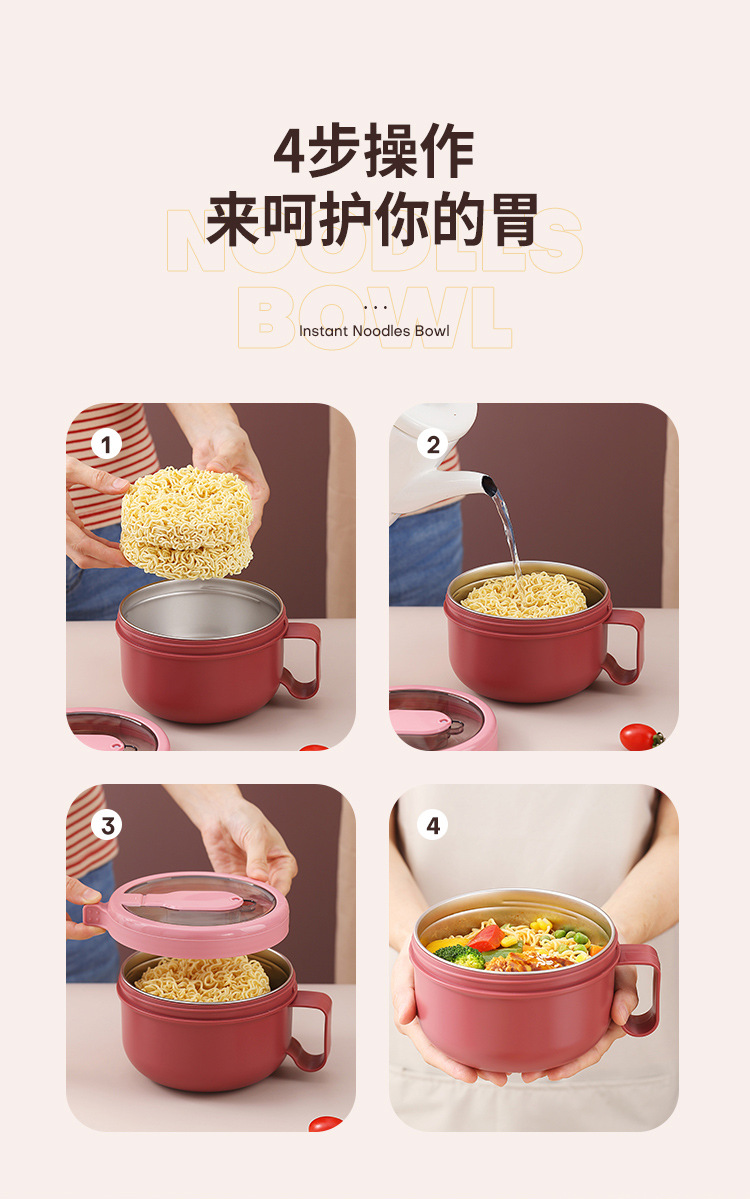 4步操作
来呵护你的胃

NOODLES
BOWL

...
Instant Noodles Bowl

1

2

3

4