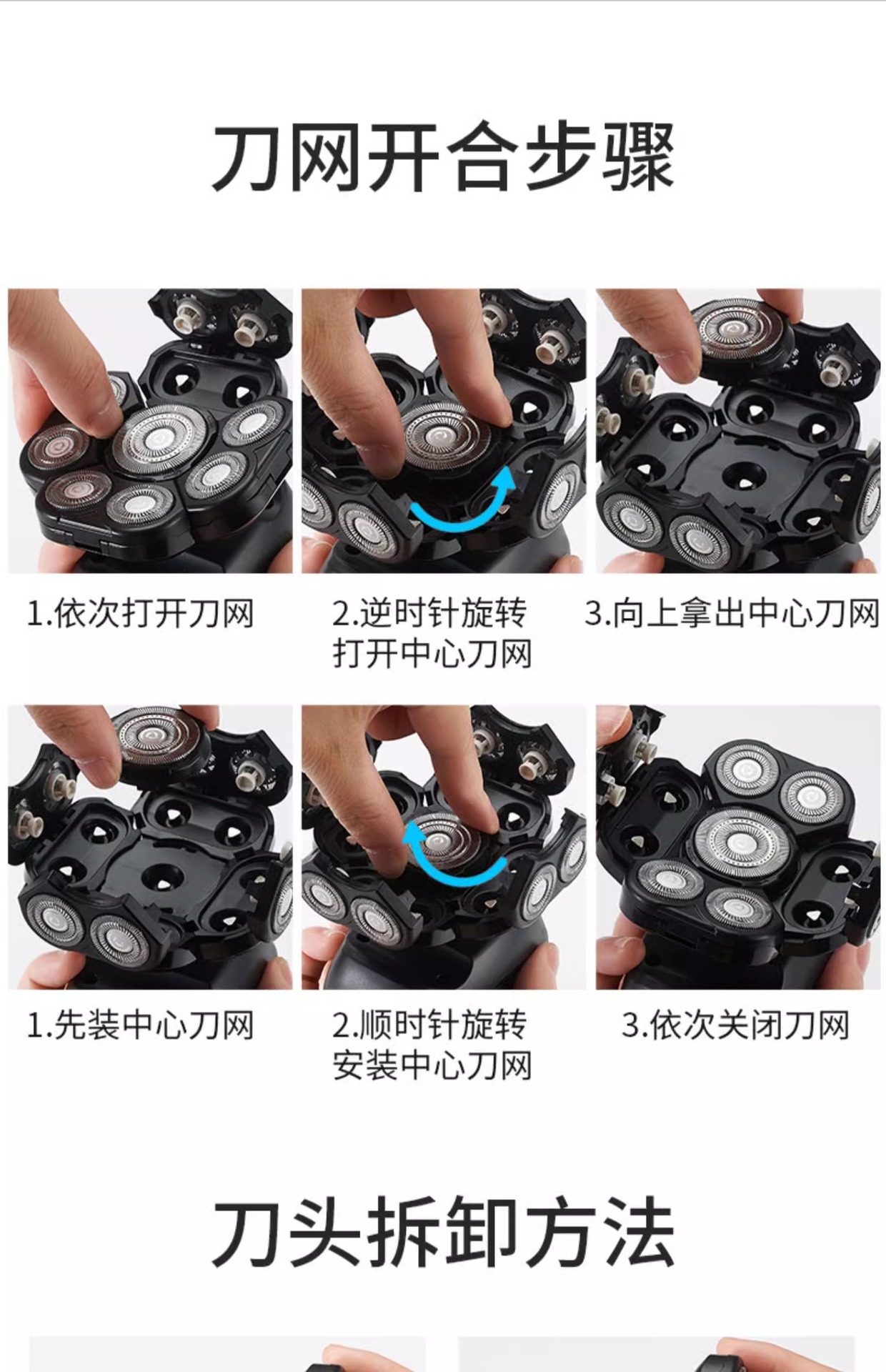 刀网开合步骤

1.依次打开刀网

2.逆时针旋转打开中心刀网

3.向上拿出中心刀网

1.先装中心刀网

2.顺时针旋转安装中心刀网

3.依次关闭刀网

刀头拆卸方法