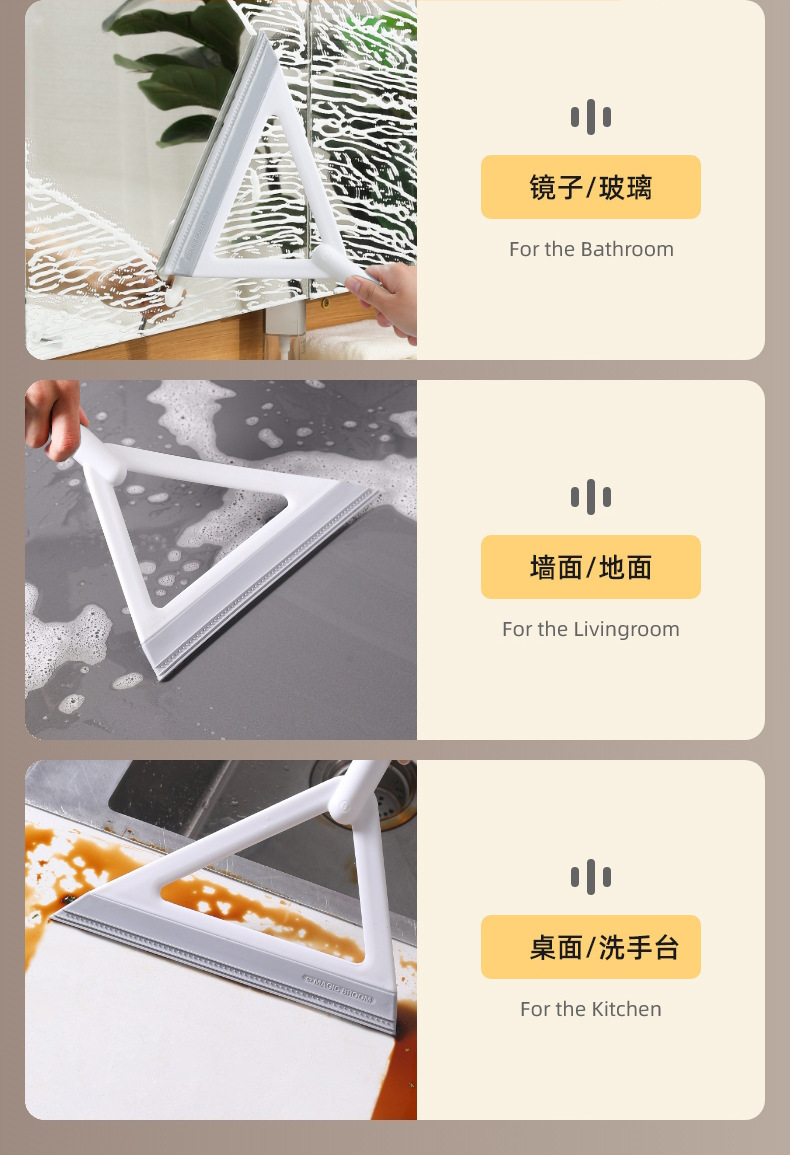 镜子/玻璃

For the Bathroom

墙面/地面

For the Livingroom

MAGIC BROOM

桌面/洗手台

For the Kitchen