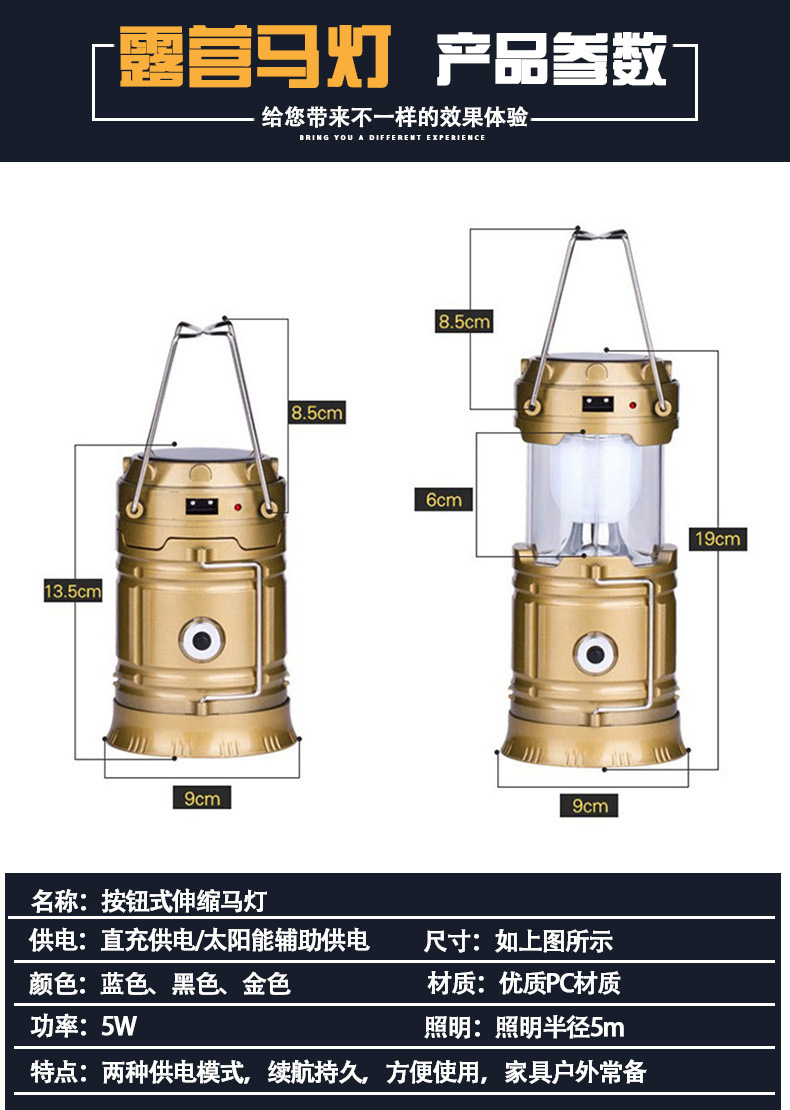 露营马灯 产品参数

给您带来不一样的效果体验

BRING YOU A DIFFERENT EXPERIENCE

8.5cm

13.5cm

9cm

8.5cm

6cm

19cm

9cm

名称：按钮式伸缩马灯

供电：直充供电/太阳能辅助供电 尺寸：如上图所示

颜色：蓝色、黑色、金色 材质：优质PC材质

功率：5W 照明：照明半径5m

特点：两种供电模式，续航持久，方便使用，家具户外常备