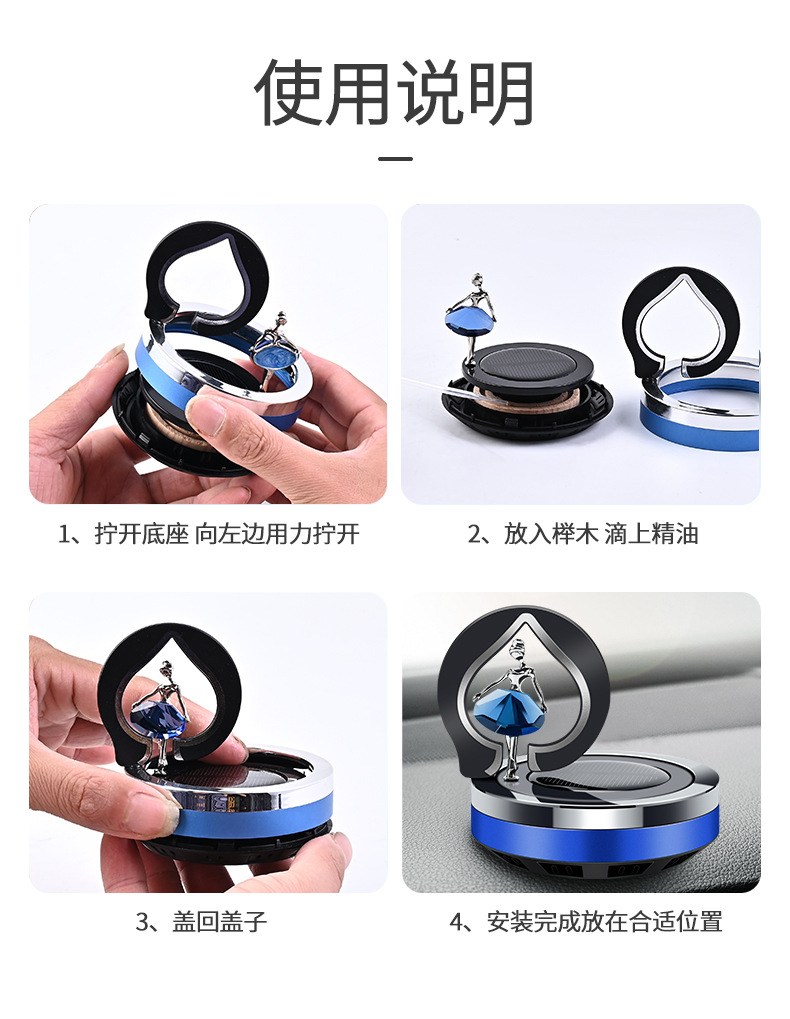 使用说明

1、拧开底座 向左边用力拧开

2、放入榉木 滴上精油

3、盖回盖子

4、安装完成放在合适位置