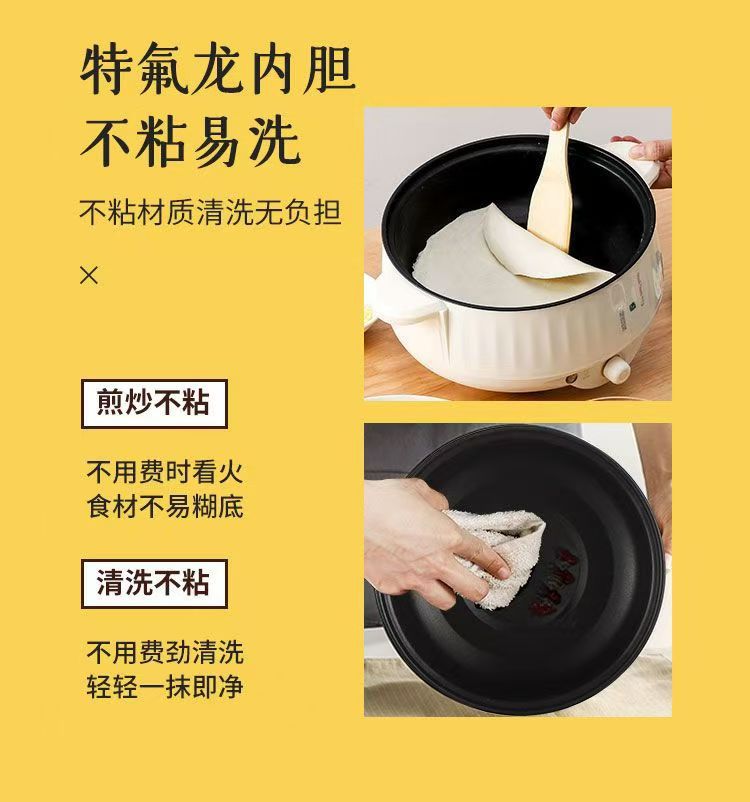 特氟龙内胆
不粘易洗

不粘材质清洗无负担

×

煎炒不粘

不用费时看火
食材不易糊底

清洗不粘

不用费劲清洗
轻轻一抹即净