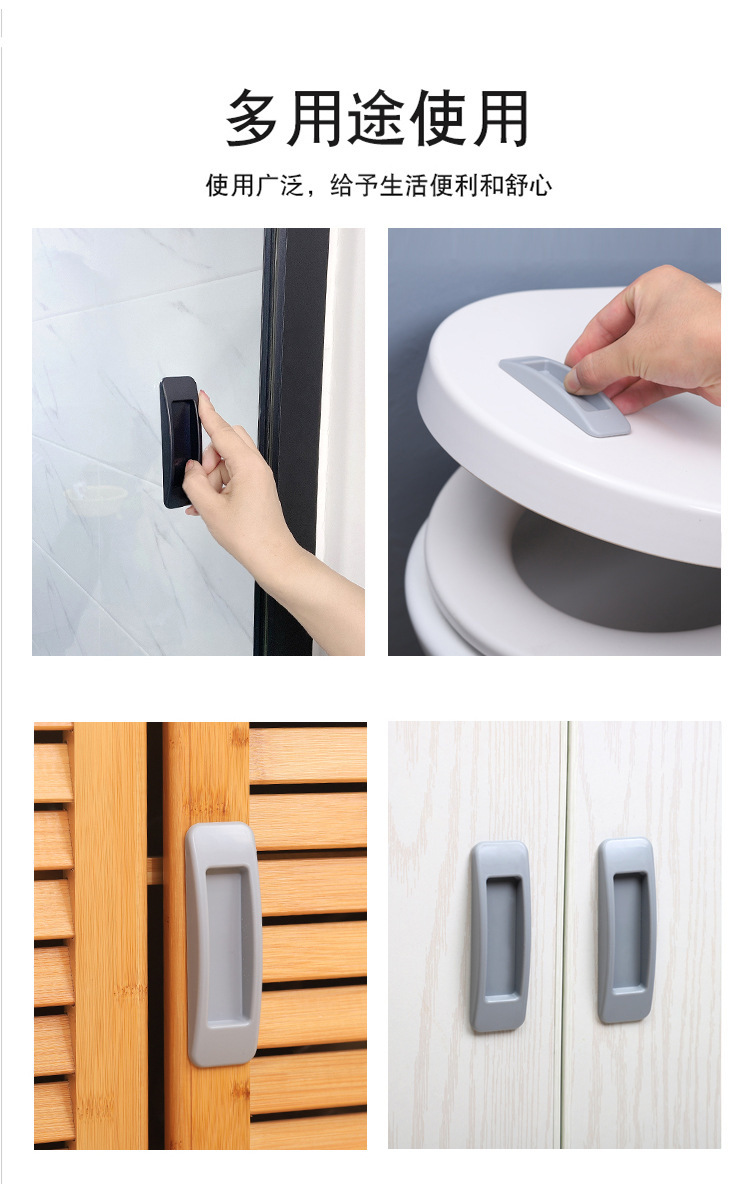 多用途使用

使用广泛，给予生活便利和舒心