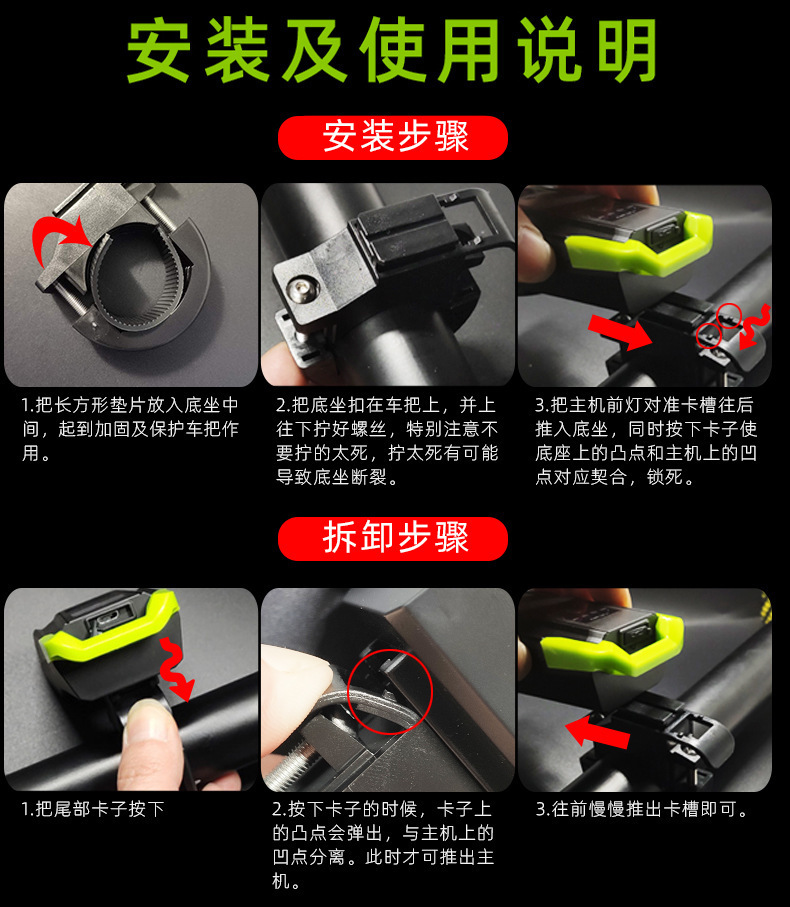 安装及使用说明

安装步骤

1.把长方形垫片放入底坐中间，起到加固及保护车把作用。

2.把底坐扣在车把上，并上往下拧好螺丝，特别注意不要拧的太死，拧太死有可能导致底坐断裂。

3.把主机前灯对准卡槽往后推入底坐，同时按下卡子使底座上的凸点和主机上的凹点对应契合，锁死。

拆卸步骤

1.把尾部卡子按下

2.按下卡子的时候，卡子上的凸点会弹出，与主机上的凹点分离。此时才可推出主机。

3.往前慢慢推出卡槽即可。