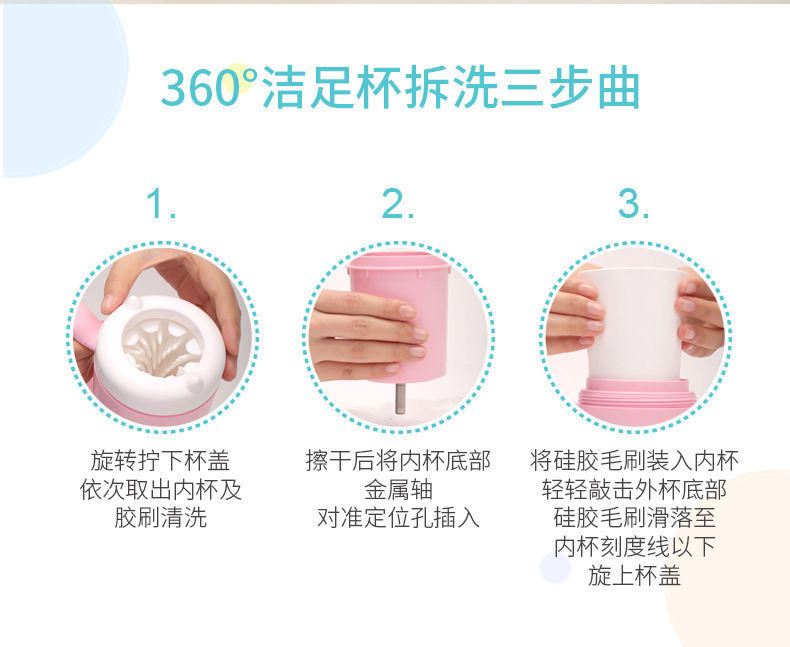 360°洁足杯拆洗三步曲

1.

旋转拧下杯盖
依次取出内杯及
胶刷清洗

2.

擦干后将内杯底部
金属轴
对准定位孔插入

3.

将硅胶毛刷装入内杯
轻轻敲击外杯底部
硅胶毛刷滑落至
内杯刻度线以下
旋上杯盖