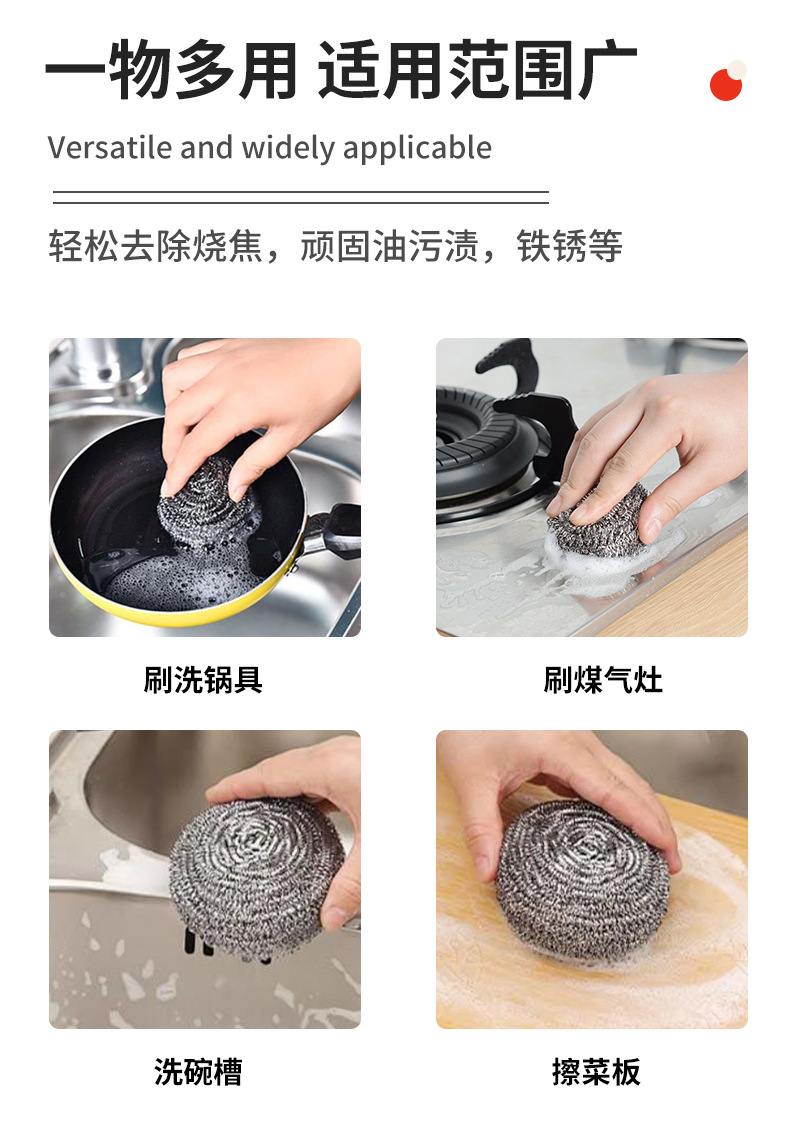 一物多用 适用范围广

Versatile and widely applicable

轻松去除烧焦，顽固油污渍，铁锈等

刷洗锅具

刷煤气灶

洗碗槽

擦菜板