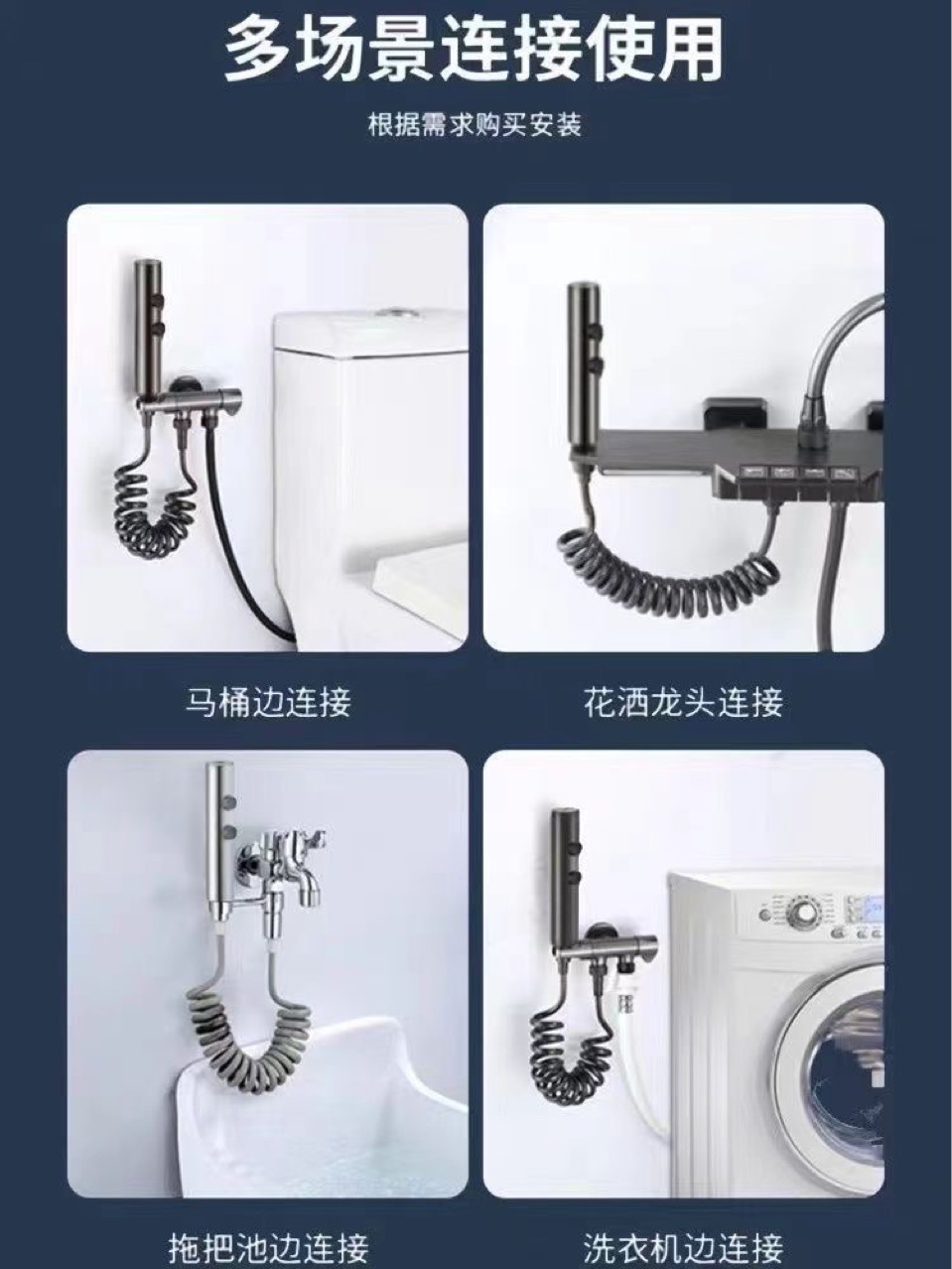 多场景连接使用

根据需求购买安装

马桶边连接

花洒龙头连接

拖把池边连接

洗衣机边连接