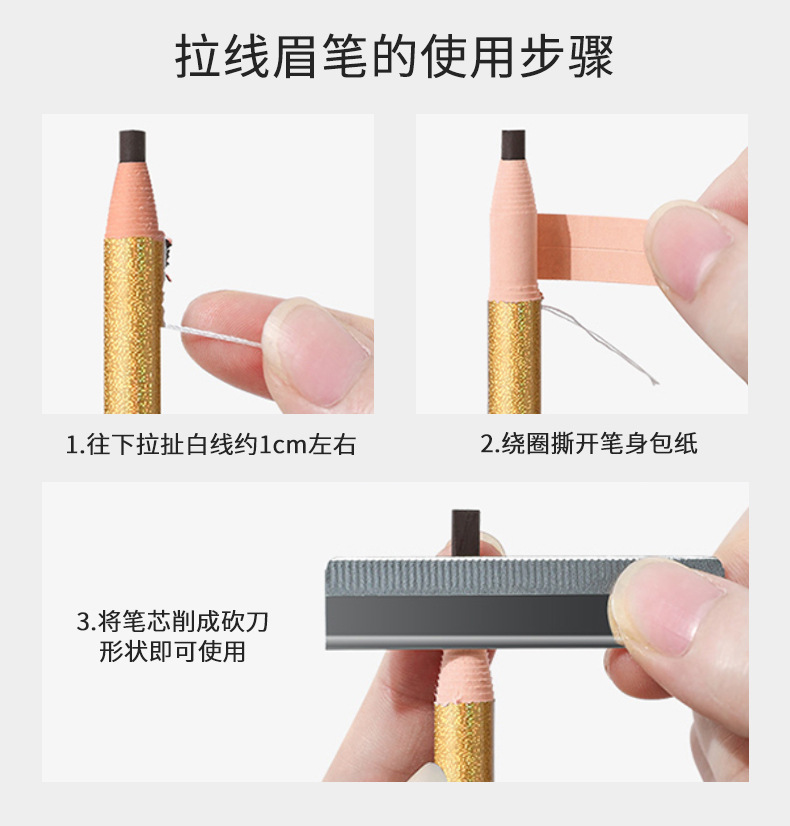 拉线眉笔的使用步骤

1.往下拉扯白线约1cm左右

2.绕圈撕开笔身包纸

3.将笔芯削成砍刀形状即可使用