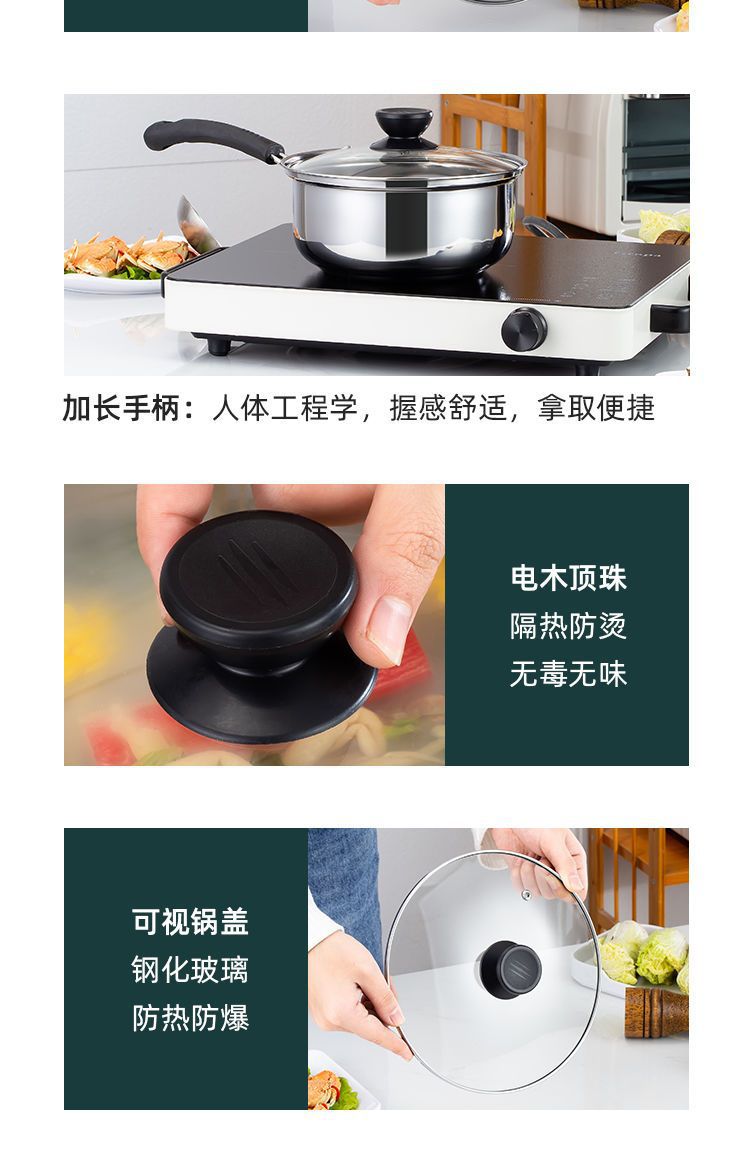 加长手柄：人体工程学，握感舒适，拿取便捷

电木顶珠
隔热防烫
无毒无味

可视锅盖
钢化玻璃
防热防爆