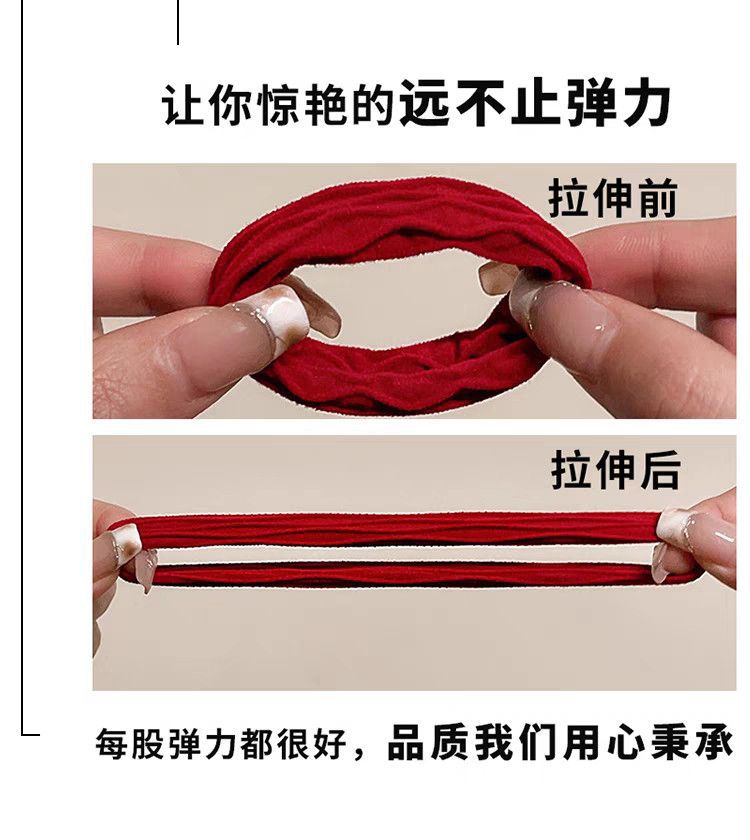 让你惊艳的远不止弹力

拉伸前

拉伸后

每股弹力都很好，品质我们用心秉承