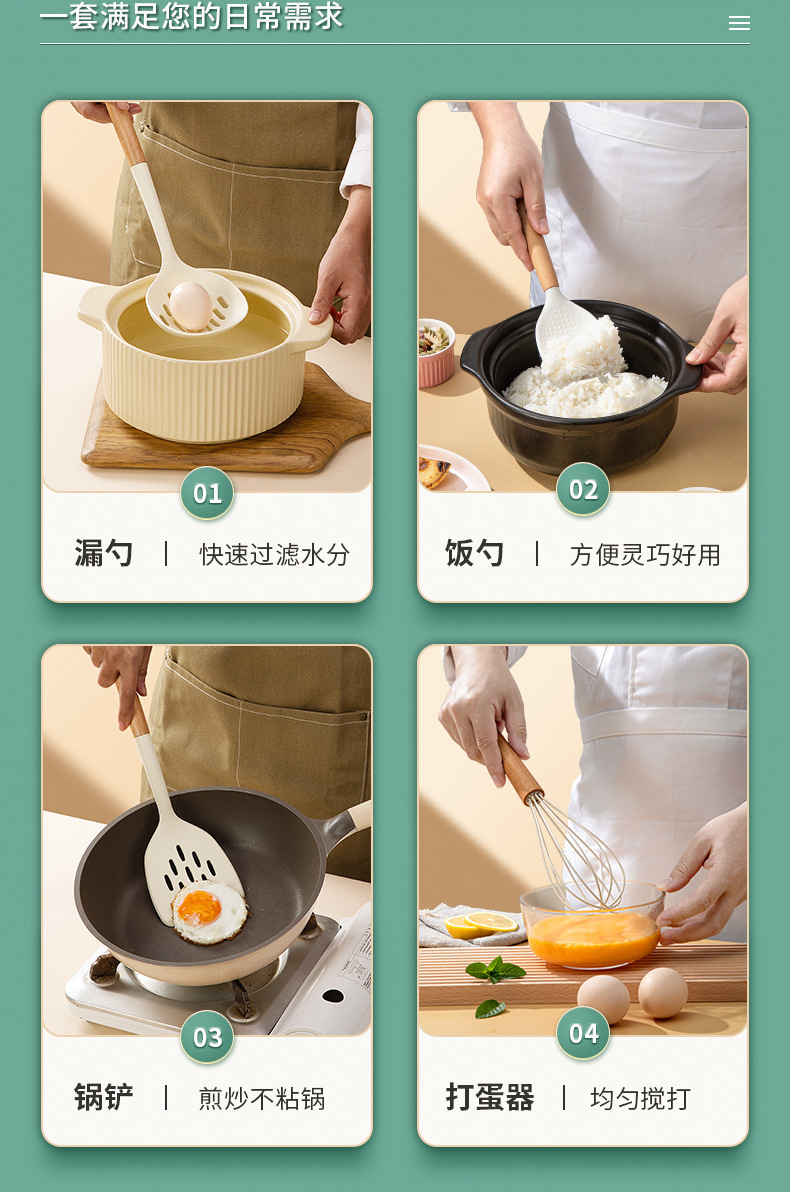 一套满足您的日常需求

01
漏勺 | 快速过滤水分

02
饭勺 | 方便灵巧好用

03
锅铲 | 煎炒不粘锅

04
打蛋器 | 均匀搅打