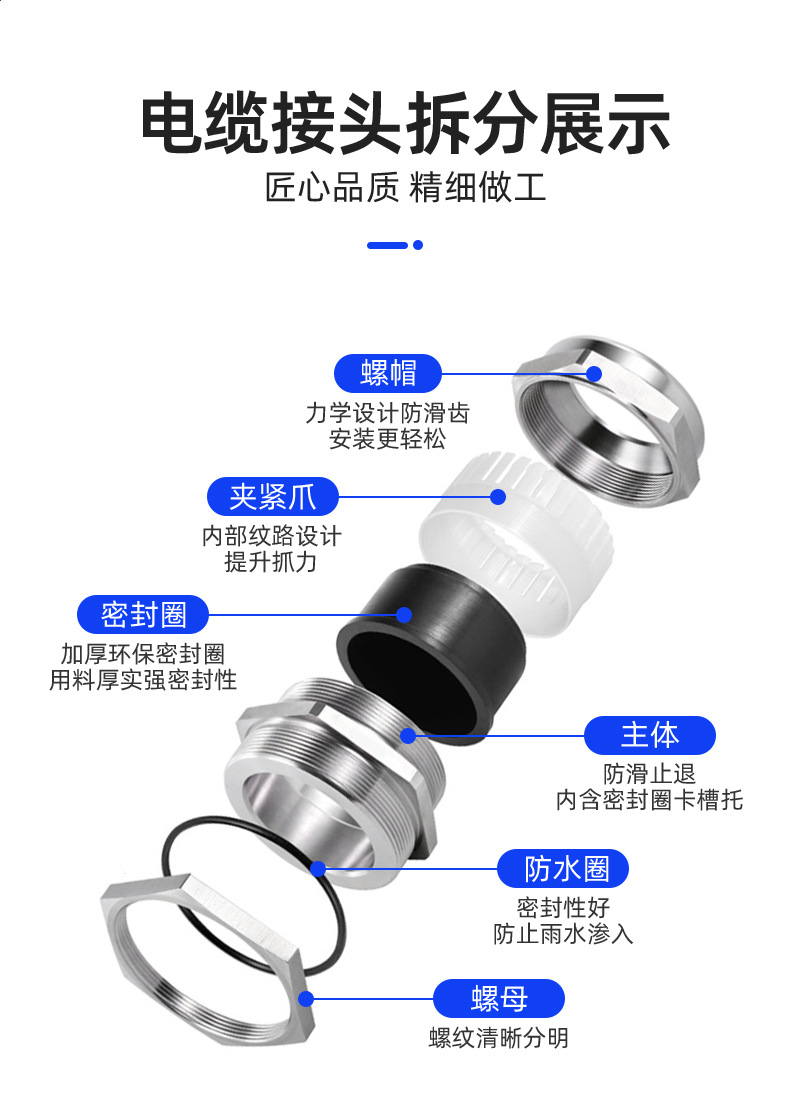 电缆接头拆分展示

匠心品质 精细做工

螺帽
力学设计防滑齿
安装更轻松

夹紧爪
内部纹路设计
提升抓力

密封圈
加厚环保密封圈
用料厚实强密封性

主体
防滑止退
内含密封圈卡槽托

防水圈
密封性好
防止雨水渗入

螺母
螺纹清晰分明