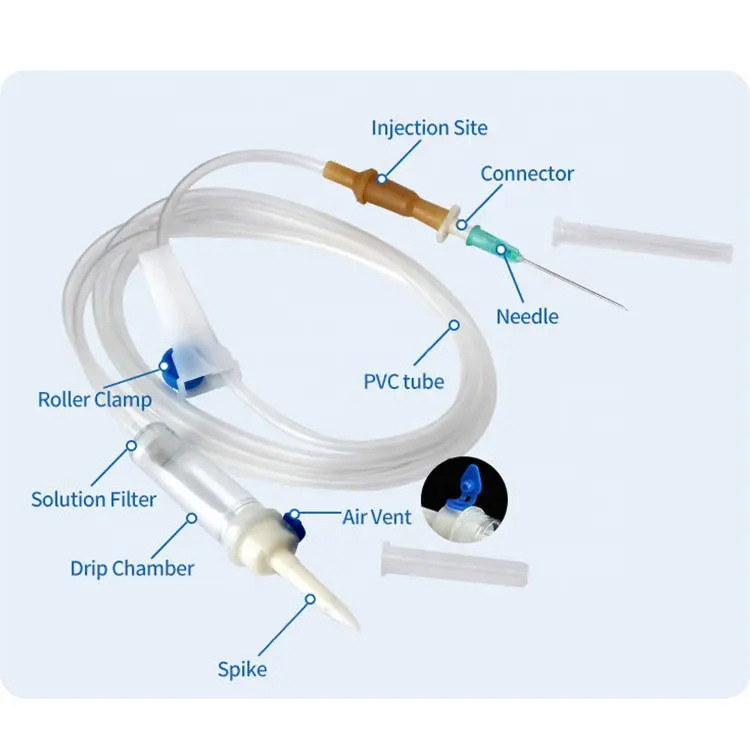 Injection Site
Connector
Needle
PVC tube
Roller Clamp
Solution Filter
Air Vent
Drip Chamber
Spike