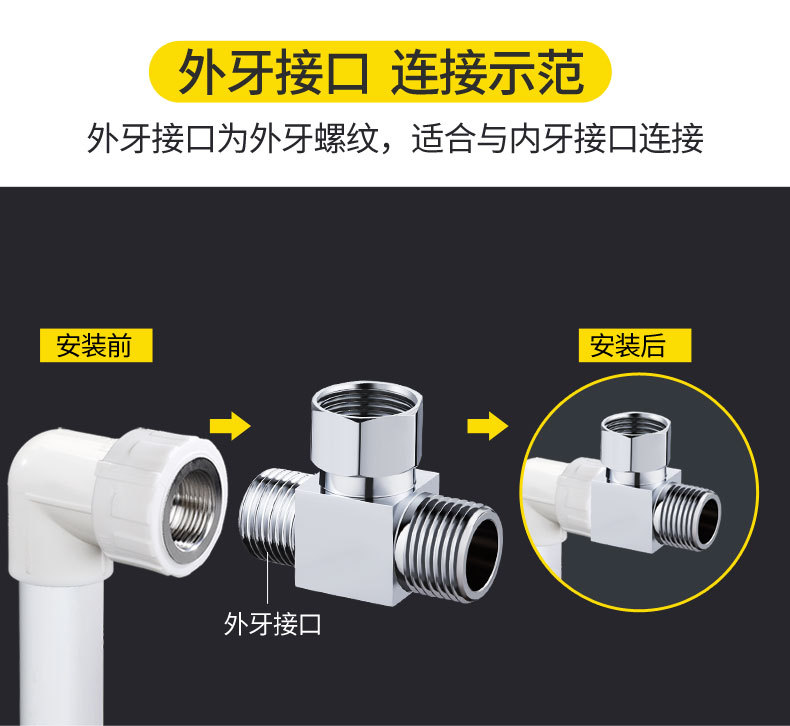 外牙接口 连接示范

外牙接口为外牙螺纹，适合与内牙接口连接

安装前

安装后

外牙接口