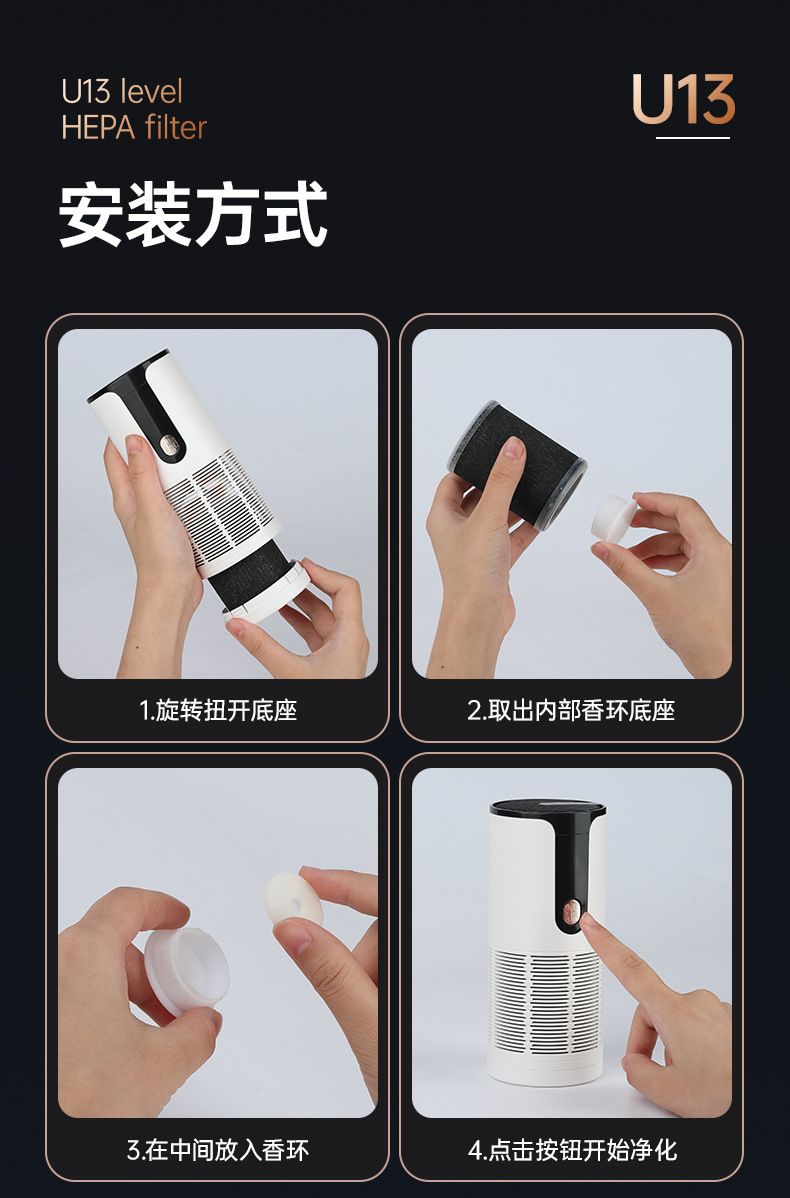 U13 level
HEPA filter

U13

安装方式

1.旋转扭开底座

2.取出内部香环底座

3.在中间放入香环

4.点击按钮开始净化