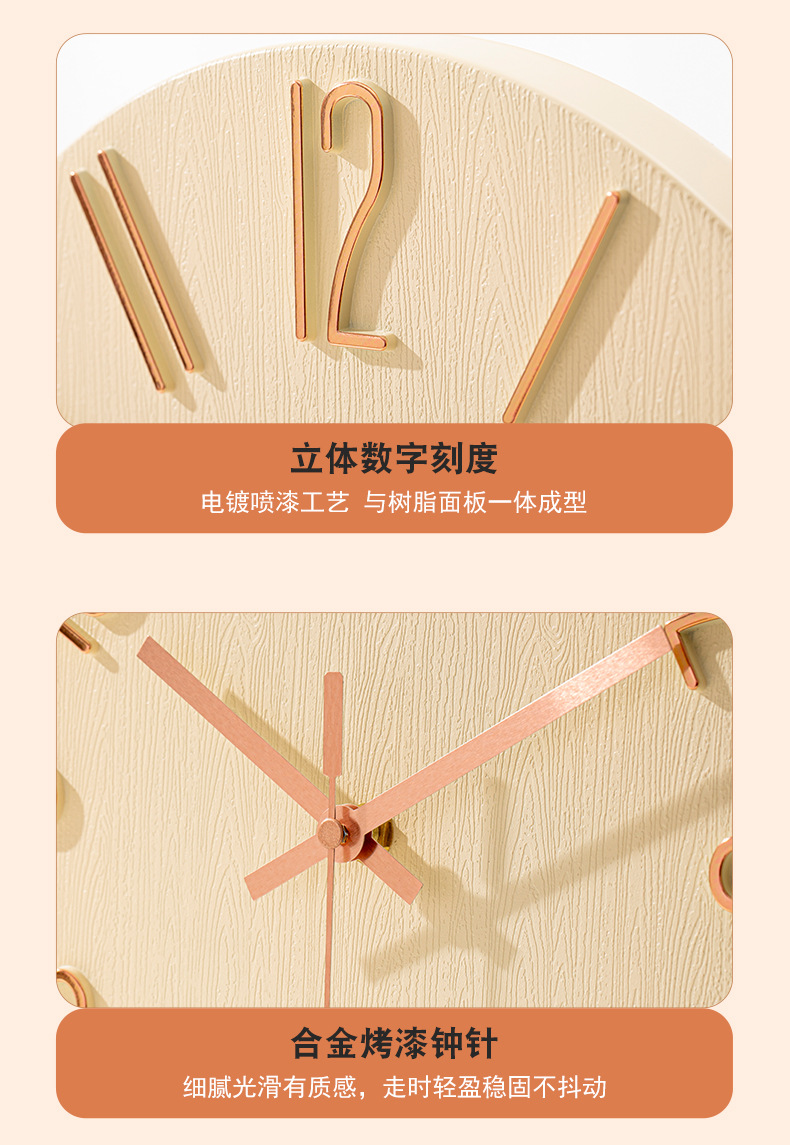 12

立体数字刻度
电镀喷漆工艺 与树脂面板一体成型

合金烤漆钟针
细腻光滑有质感，走时轻盈稳固不抖动