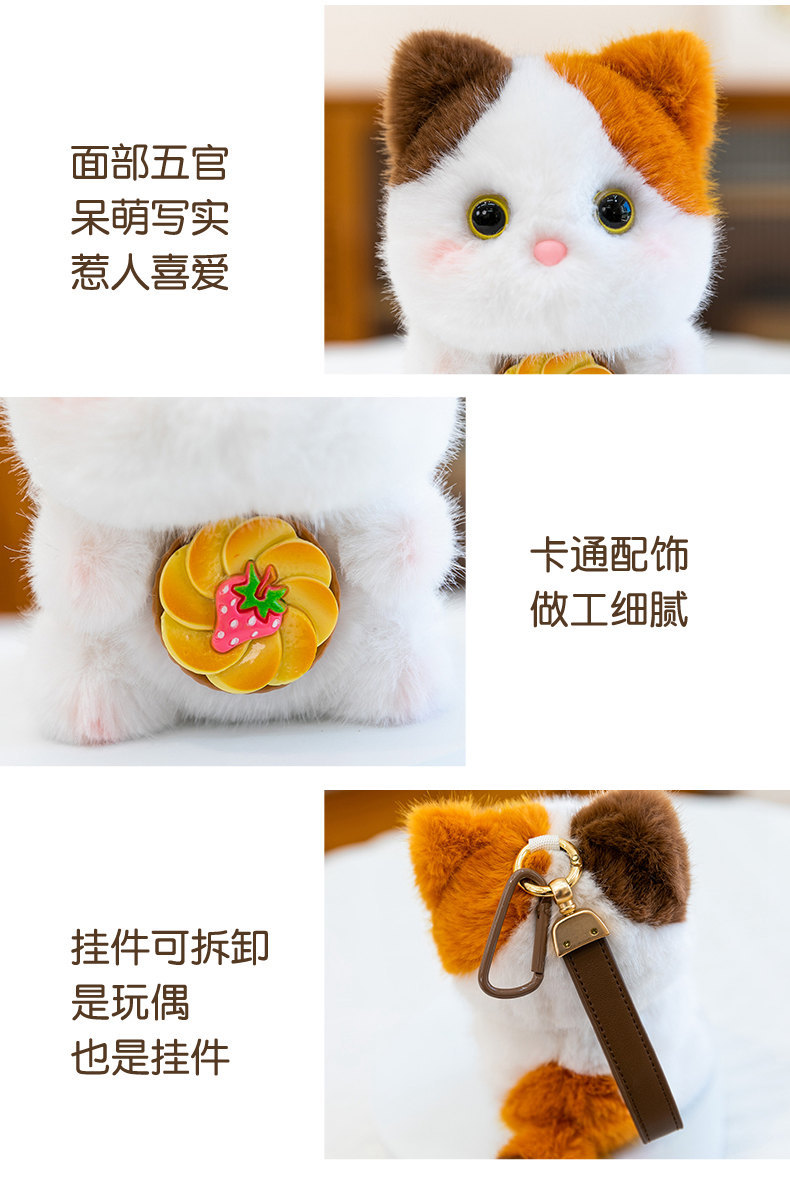 面部五官
呆萌写实
惹人喜爱

卡通配饰
做工细腻

挂件可拆卸
是玩偶
也是挂件