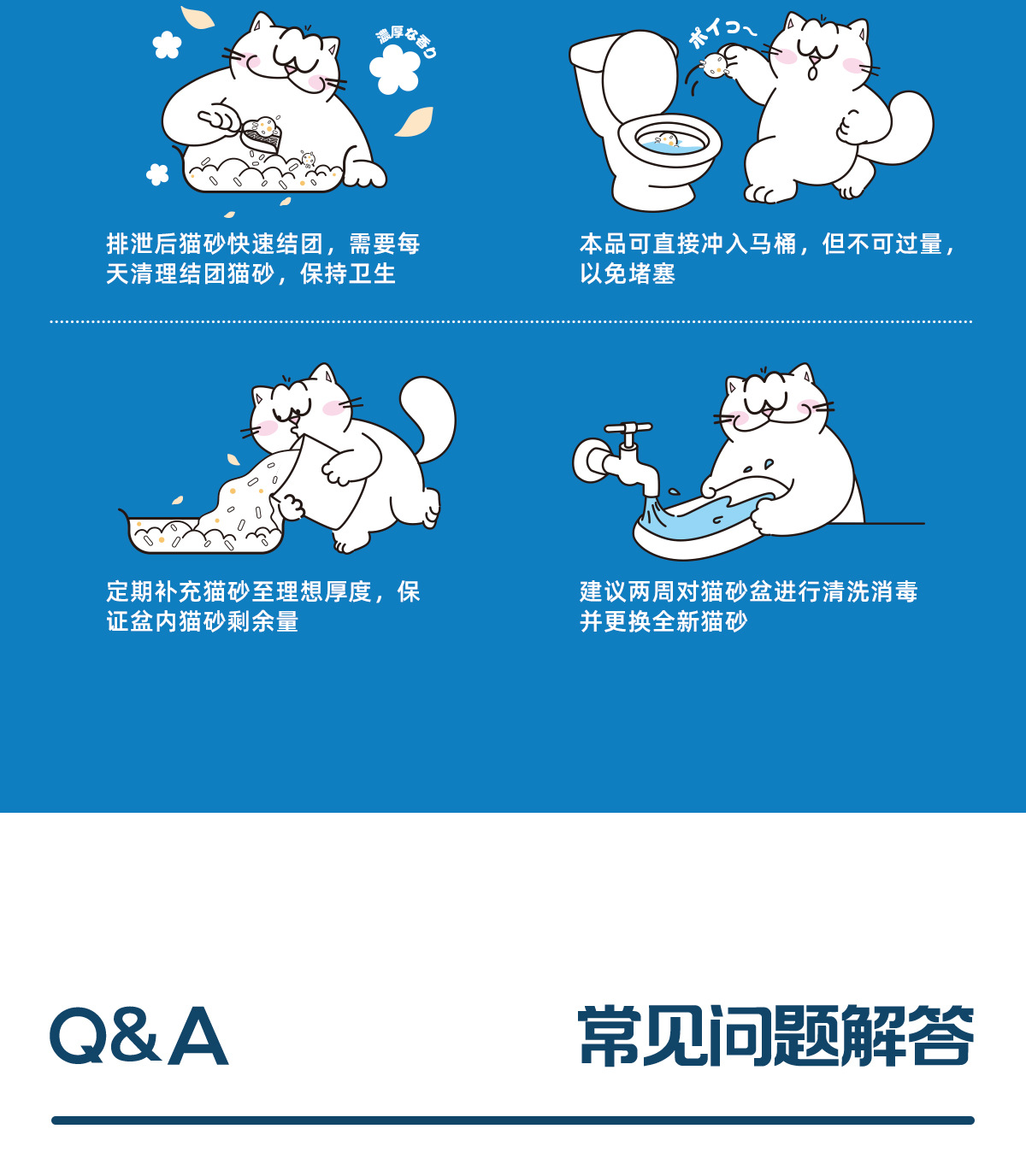 濃厚な香り

排泄后猫砂快速结团，需要每天清理结团猫砂，保持卫生

ポイっ～

本品可直接冲入马桶，但不可过量，以免堵塞

定期补充猫砂至理想厚度，保证盆内猫砂剩余量

建议两周对猫砂盆进行清洗消毒并更换全新猫砂

Q&A

常见问题解答