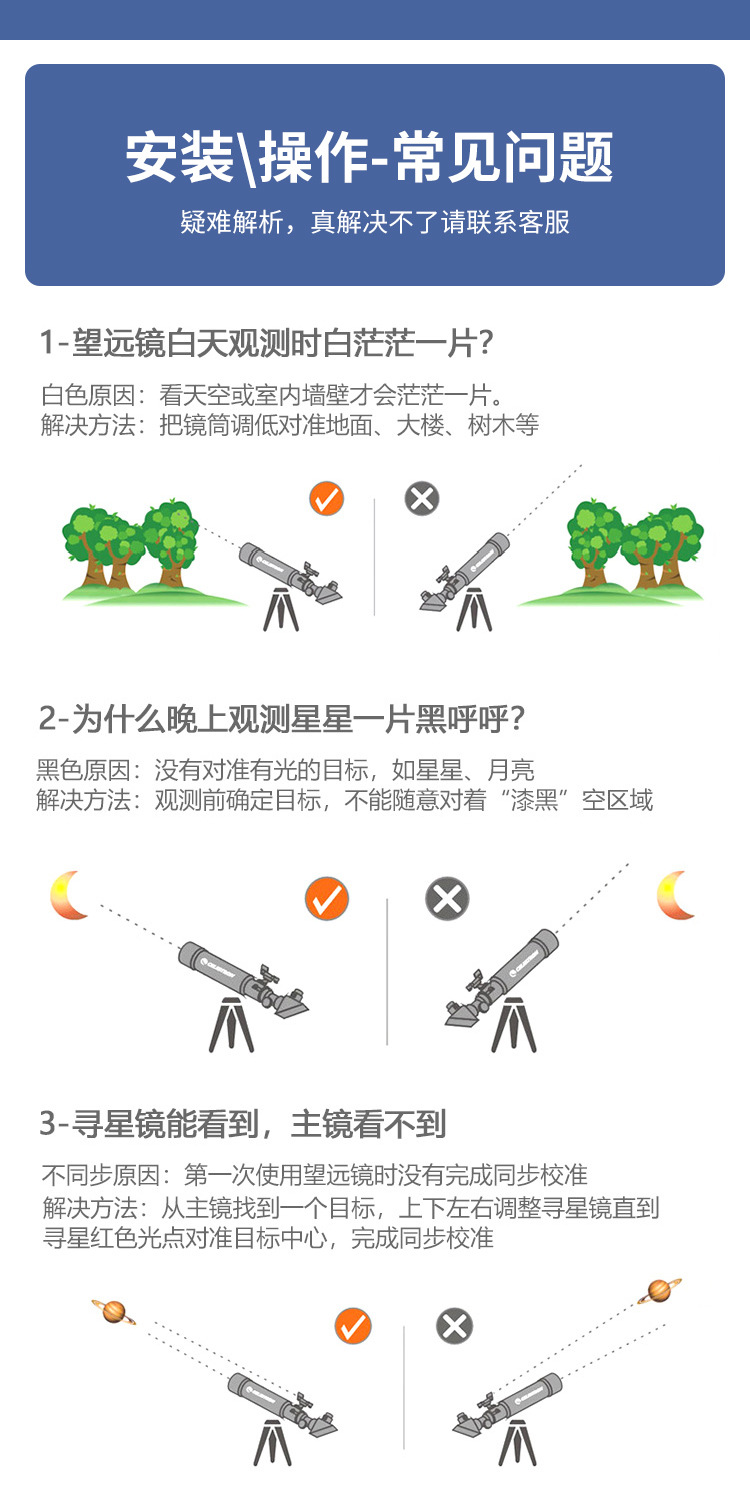 安装\操作-常见问题

疑难解析，真解决不了请联系客服

1-望远镜白天观测时白茫茫一片?

白色原因：看天空或室内墙壁才会茫茫一片。
解决方法：把镜筒调低对准地面、大楼、树木等

2-为什么晚上观测星星一片黑呼呼?

黑色原因：没有对准有光的目标，如星星、月亮
解决方法：观测前确定目标，不能随意对着“漆黑”空区域

3-寻星镜能看到，主镜看不到

不同步原因：第一次使用望远镜时没有完成同步校准
解决方法：从主镜找到一个目标，上下左右调整寻星镜直到寻星红色光点对准目标中心，完成同步校准